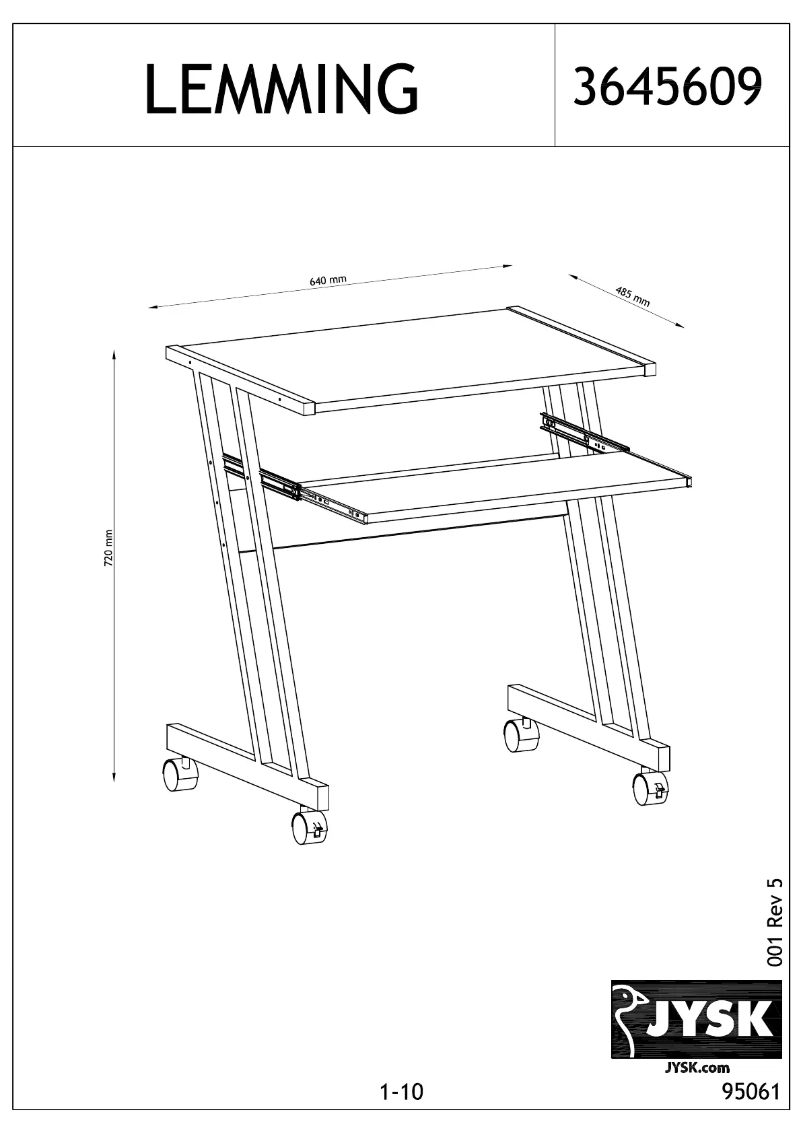 LEMMING

3645609

640 mm

485 mm

720 mm

001 Rev 5

JYSK

JYSK.com

1-10

95061