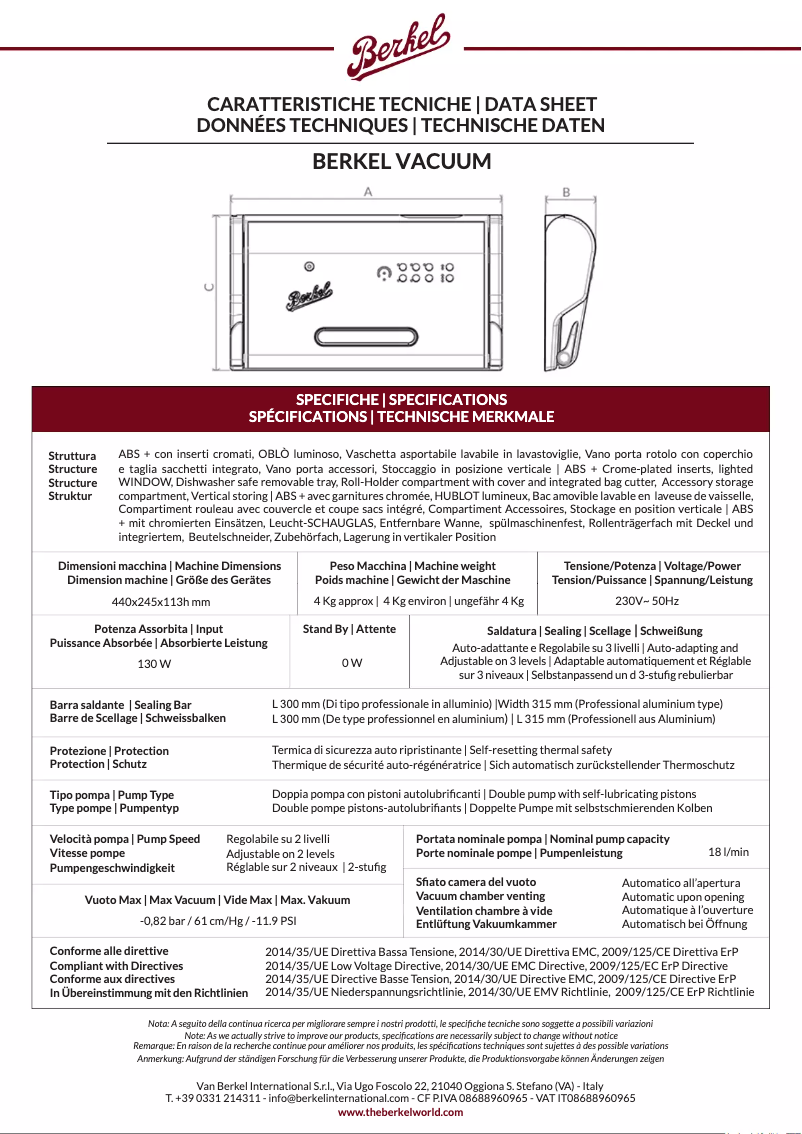 Berkel

CARATTERISTICHE TECNICHE | DATA SHEET
DONNÉES TECHNIQUES | TECHNISCHE DATEN

BERKEL VACUUM

A

B

C

Berkel

SPECIFICHE | SPECIFICATIONS
SPÉCIFICATIONS | TECHNISCHE MERKMALE

Struttura
Structure
Structure
Struktur

ABS + con inserti cromati, OBLÒ luminoso, Vaschetta asportabile lavabile in lavastoviglie, Vano porta rotolo con coperchio e taglia sacchetti integrato, Vano porta accessori, Stoccaggio in posizione verticale | ABS + Crome-plated inserts, lighted WINDOW, Dishwasher safe removable tray, Roll-Holder compartment with cover and integrated bag cutter, Accessory storage compartment, Vertical storing | ABS + avec garnitures chromée, HUBLOT lumineux, Bac amovible lavable en laveuse de vaisselle, Compartiment rouleau avec couvercle et coupe sacs intégré, Compartiment Accessoires, Stockage en position verticale | ABS + mit chromierten Einsätzen, Leucht-SCHAUGLAS, Entfernbare Wanne, spülmaschinenfest, Rollenträgerfach mit Deckel und integriertem, Beutelschneider, Zubehörfach, Lagerung in vertikaler Position

Dimensioni macchina | Machine Dimensions
Dimension machine | Größe des Gerätes
440x245x113h mm

Peso Macchina | Machine weight
Poids machine | Gewicht der Maschine
4 Kg approx | 4 Kg environ | ungefähr 4 Kg

Tensione/Potenza | Voltage/Power
Tension/Puissance | Spannung/Leistung
230V~ 50Hz

Potenza Assorbita | Input
Puissance Absorbée | Absorbierte Leistung
130 W

Stand By | Attente
0 W

Saldatura | Sealing | Scellage | Schweißung
Auto-adattante e Regolabile su 3 livelli | Auto-adapting and Adjustable on 3 levels | Adaptable automatiquement et Réglable sur 3 niveaux | Selbstanpassend un d 3-stufig rebulierbar

Barra saldante | Sealing Bar
Barre de Scellage | Schweissbalken

L 300 mm (Di tipo professionale in alluminio) |Width 315 mm (Professional aluminium type)
L 300 mm (De type professionnel en aluminium) | L 315 mm (Professionell aus Aluminium)

Protezione | Protection
Protection | Schutz

Termica di sicurezza auto ripristinante | Self-resetting thermal safety
Thermique de sécurité auto-régénératrice | Sich automatisch zurückstellender Thermoschutz

Tipo pompa | Pump Type
Type pompe | Pumpentyp

Doppia pompa con pistoni autolubrificanti | Double pump with self-lubricating pistons
Double pompe pistons-autolubrifiants | Doppelte Pumpe mit selbstschmierenden Kolben

Velocità pompa | Pump Speed
Vitesse pompe
Pumpengeschwindigkeit

Regolabile su 2 livelli
Adjustable on 2 levels
Réglable sur 2 niveaux | 2-stufig

Portata nominale pompa | Nominal pump capacity
Porte nominale pompe | Pumpenleistung
18 l/min

Vuoto Max | Max Vacuum | Vide Max | Max. Vakuum
-0,82 bar / 61 cm/Hg / -11.9 PSI

Sfiato camera del vuoto
Vacuum chamber venting
Ventilation chambre à vide
Entlüftung Vakuumkammer

Automatico all'apertura
Automatic upon opening
Automatique à l'ouverture
Automatisch bei Öffnung

Conforme alle direttive
Compliant with Directives
Conforme aux directives
In Übereinstimmung mit den Richtlinien

2014/35/UE Direttiva Bassa Tensione, 2014/30/UE Direttiva EMC, 2009/125/CE Direttiva ErP
2014/35/UE Low Voltage Directive, 2014/30/UE EMC Directive, 2009/125/EC ErP Directive
2014/35/UE Directive Basse Tension, 2014/30/UE Directive EMC, 2009/125/CE Directive ErP
2014/35/UE Niederspannungsrichtlinie, 2014/30/UE EMV Richtlinie, 2009/125/CE ErP Richtlinie

Nota: A seguito della continua ricerca per migliorare sempre i nostri prodotti, le specifiche tecniche sono soggette a possibili variazioni
Note: As we actually strive to improve our products, specifications are necessarily subject to change without notice
Remarque: En raison de la recherche continue pour améliorer nos produits, les spécifications techniques sont sujettes à des possible variations
Anmerkung: Aufgrund der ständigen Forschung für die Verbesserung unserer Produkte, die Produktionsvorgabe können Änderungen zeigen

Van Berkel International S.r.l., Via Ugo Foscolo 22, 21040 Oggiona S. Stefano (VA) - Italy
T. +39 0331 214311 - info@berkelinternational.com - CF P.IVA 08688960965 - VAT IT08688960965
www.theberkelworld.com