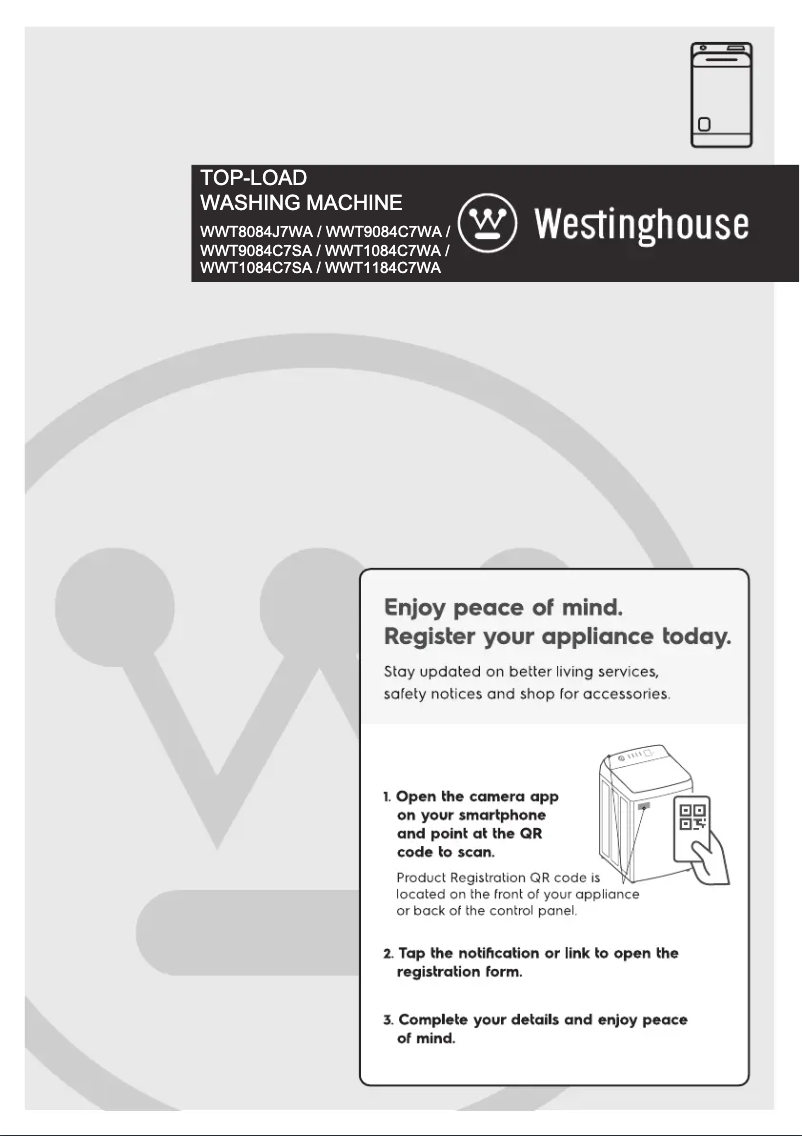 TOP-LOAD
WASHING MACHINE
WWT8084J7WA / WWT9084C7WA / WWT9084C7SA / WWT1084C7WA / WWT1084C7SA / WWT1184C7WA

Westinghouse

Enjoy peace of mind.
Register your appliance today.

Stay updated on better living services, safety notices and shop for accessories.

1. Open the camera app on your smartphone and point at the QR code to scan.

Product Registration QR code is located on the front of your appliance or back of the control panel.

2. Tap the notification or link to open the registration form.

3. Complete your details and enjoy peace of mind.