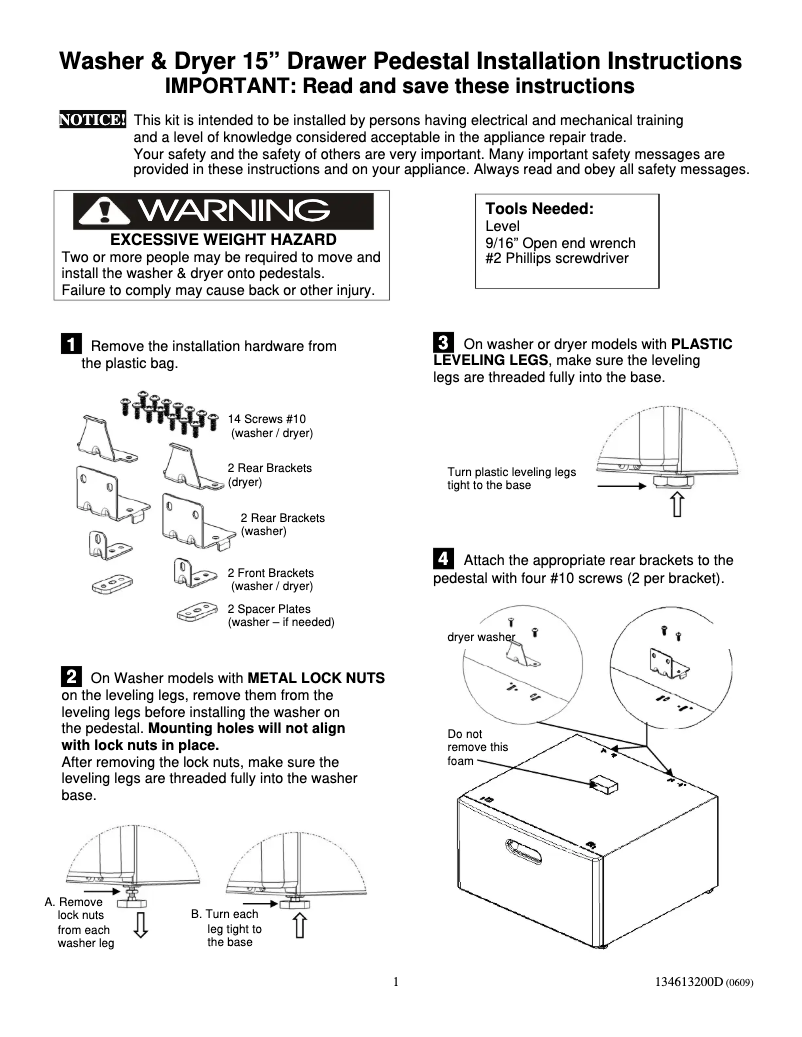 Washer & Dryer 15” Drawer Pedestal Installation Instructions
IMPORTANT: Read and save these instructions

NOTICE! This kit is intended to be installed by persons having electrical and mechanical training and a level of knowledge considered acceptable in the appliance repair trade.
Your safety and the safety of others are very important. Many important safety messages are provided in these instructions and on your appliance. Always read and obey all safety messages.

WARNING
EXCESSIVE WEIGHT HAZARD
Two or more people may be required to move and install the washer & dryer onto pedestals.
Failure to comply may cause back or other injury.

Tools Needed:
Level
9/16” Open end wrench
#2 Phillips screwdriver

1 Remove the installation hardware from the plastic bag.

14 Screws #10 (washer / dryer)
2 Rear Brackets (dryer)
2 Rear Brackets (washer)
2 Front Brackets (washer / dryer)
2 Spacer Plates (washer – if needed)

2 On Washer models with METAL LOCK NUTS on the leveling legs, remove them from the leveling legs before installing the washer on the pedestal. Mounting holes will not align with lock nuts in place.
After removing the lock nuts, make sure the leveling legs are threaded fully into the washer base.

A. Remove lock nuts from each washer leg
B. Turn each leg tight to the base

3 On washer or dryer models with PLASTIC LEVELING LEGS, make sure the leveling legs are threaded fully into the base.

Turn plastic leveling legs tight to the base

4 Attach the appropriate rear brackets to the pedestal with four #10 screws (2 per bracket).

dryer washer

Do not remove this foam

1

134613200D (0609)