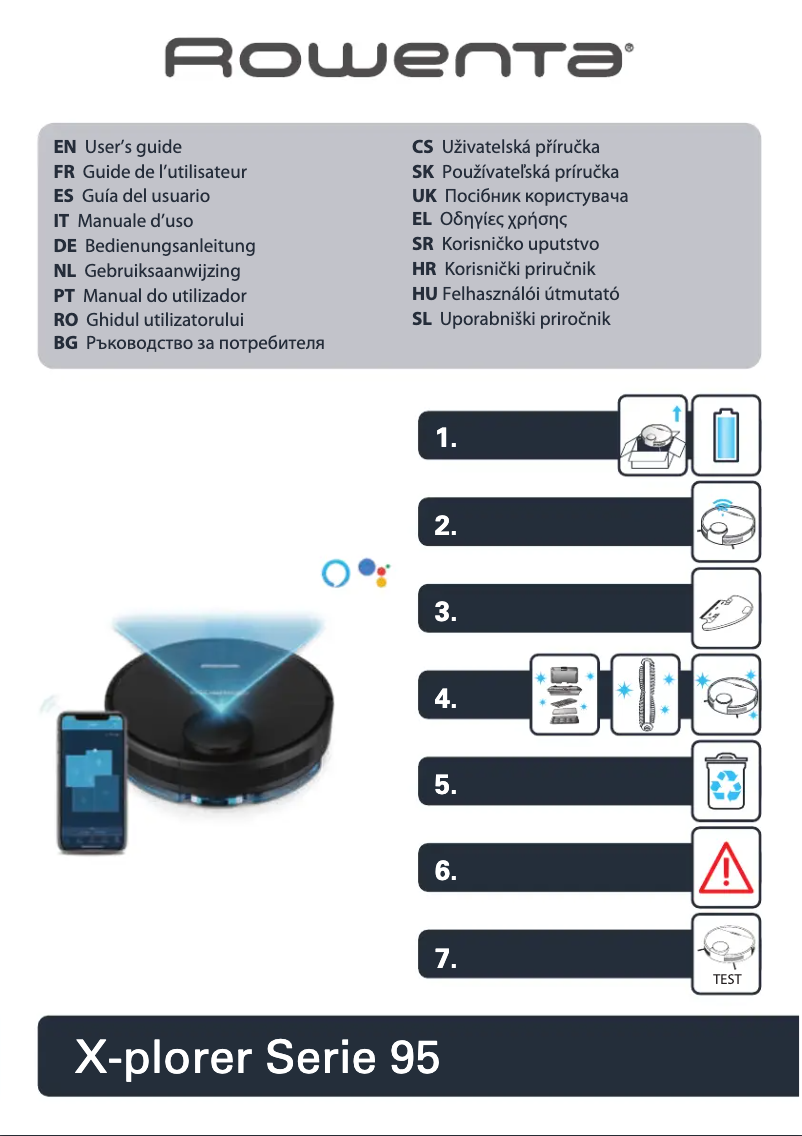 Rowenta®

EN User's guide
FR Guide de l'utilisateur
ES Guía del usuario
IT Manuale d'uso
DE Bedienungsanleitung
NL Gebruiksaanwijzing
PT Manual do utilizador
RO Ghidul utilizatorului
BG Ръководство за потребителя

CS Uživatelská příručka
SK Používateľská príručka
UK Посібник користувача
EL Οδηγίες χρήσης
SR Korisničko uputstvo
HR Korisnički priručnik
HU Felhasználói útmutató
SL Uporabniški priročnik

1.

2.

3.

4.

5.

6.

7.

TEST

X-plorer Serie 95