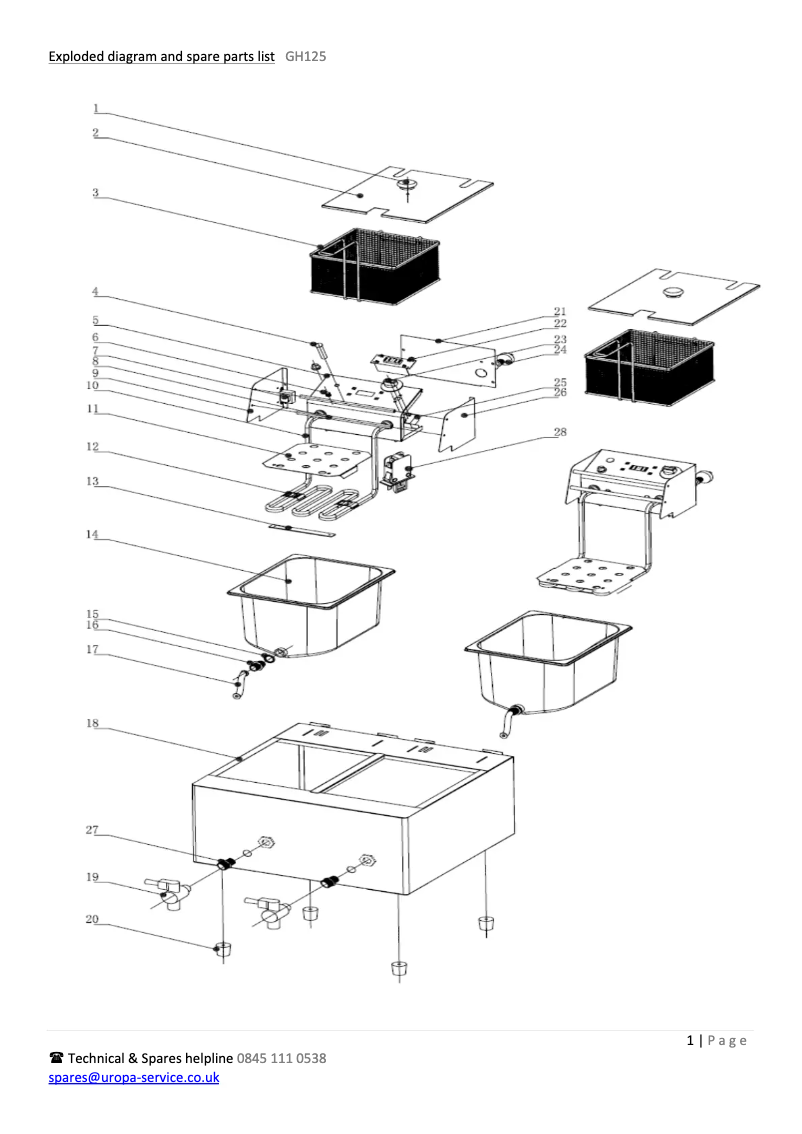 Exploded diagram and spare parts list GH125

1
2
3
4
5
6
7
8
9
10
11
12
13
14
15
16
17
18
27
19
20
21
22
23
24
25
26
28

1 | Page

☎ Technical & Spares helpline 0845 111 0538
spares@uropa-service.co.uk