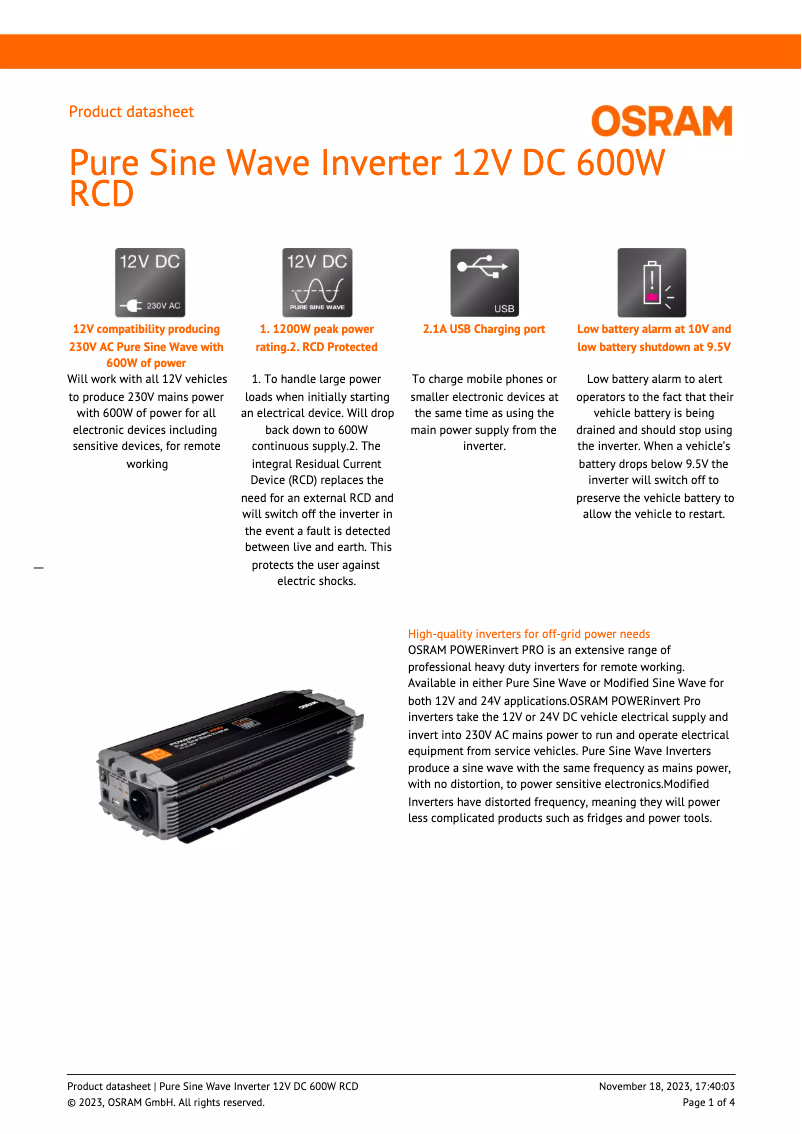 Product datasheet

OSRAM

Pure Sine Wave Inverter 12V DC 600W RCD

12V DC

230V AC

12V compatibility producing 230V AC Pure Sine Wave with 600W of power

Will work with all 12V vehicles to produce 230V mains power with 600W of power for all electronic devices including sensitive devices, for remote working

12V DC

PURE SINE WAVE

1. 1200W peak power rating.2. RCD Protected

1. To handle large power loads when initially starting an electrical device. Will drop back down to 600W continuous supply.2. The integral Residual Current Device (RCD) replaces the need for an external RCD and will switch off the inverter in the event a fault is detected between live and earth. This protects the user against electric shocks.

USB

2.1A USB Charging port

To charge mobile phones or smaller electronic devices at the same time as using the main power supply from the inverter.

Low battery alarm at 10V and low battery shutdown at 9.5V

Low battery alarm to alert operators to the fact that their vehicle battery is being drained and should stop using the inverter. When a vehicle's battery drops below 9.5V the inverter will switch off to preserve the vehicle battery to allow the vehicle to restart.

High-quality inverters for off-grid power needs

OSRAM POWERinvert PRO is an extensive range of professional heavy duty inverters for remote working. Available in either Pure Sine Wave or Modified Sine Wave for both 12V and 24V applications.OSRAM POWERinvert Pro inverters take the 12V or 24V DC vehicle electrical supply and invert into 230V AC mains power to run and operate electrical equipment from service vehicles. Pure Sine Wave Inverters produce a sine wave with the same frequency as mains power, with no distortion, to power sensitive electronics.Modified Inverters have distorted frequency, meaning they will power less complicated products such as fridges and power tools.

Product datasheet | Pure Sine Wave Inverter 12V DC 600W RCD
© 2023, OSRAM GmbH. All rights reserved.

November 18, 2023, 17:40:03
Page 1 of 4