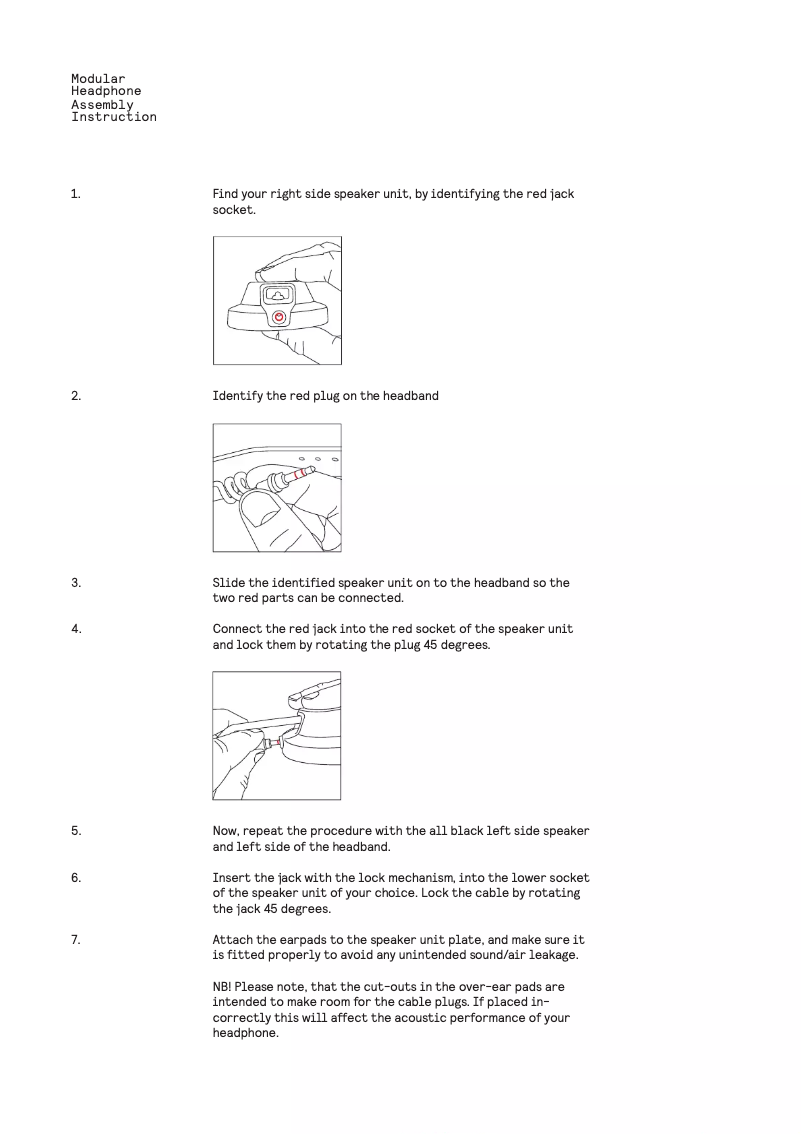 Modular
Headphone
Assembly
Instruction

1.

Find your right side speaker unit, by identifying the red jack socket.

2.

Identify the red plug on the headband

3.

Slide the identified speaker unit on to the headband so the two red parts can be connected.

4.

Connect the red jack into the red socket of the speaker unit and lock them by rotating the plug 45 degrees.

5.

Now, repeat the procedure with the all black left side speaker and left side of the headband.

6.

Insert the jack with the lock mechanism, into the lower socket of the speaker unit of your choice. Lock the cable by rotating the jack 45 degrees.

7.

Attach the earpads to the speaker unit plate, and make sure it is fitted properly to avoid any unintended sound/air leakage.

NB! Please note, that the cut-outs in the over-ear pads are intended to make room for the cable plugs. If placed incorrectly this will affect the acoustic performance of your headphone.