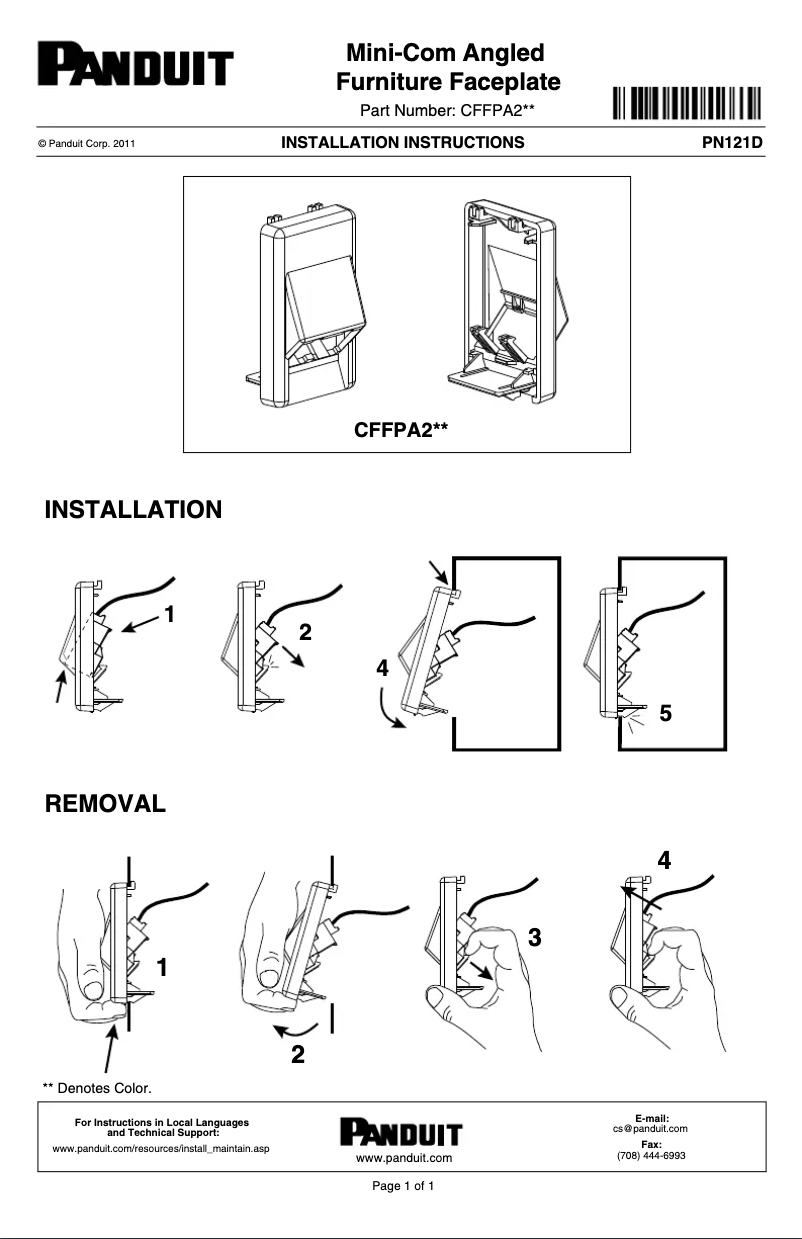 PANDUIT

Mini-Com Angled Furniture Faceplate

Part Number: CFFPA2**

© Panduit Corp. 2011

INSTALLATION INSTRUCTIONS

PN121D

CFFPA2**

INSTALLATION

1

2

4

5

REMOVAL

1

2

3

4

** Denotes Color.

For Instructions in Local Languages and Technical Support:
www.panduit.com/resources/install_maintain.asp

PANDUIT
www.panduit.com

E-mail:
cs@panduit.com

Fax:
(708) 444-6993

Page 1 of 1