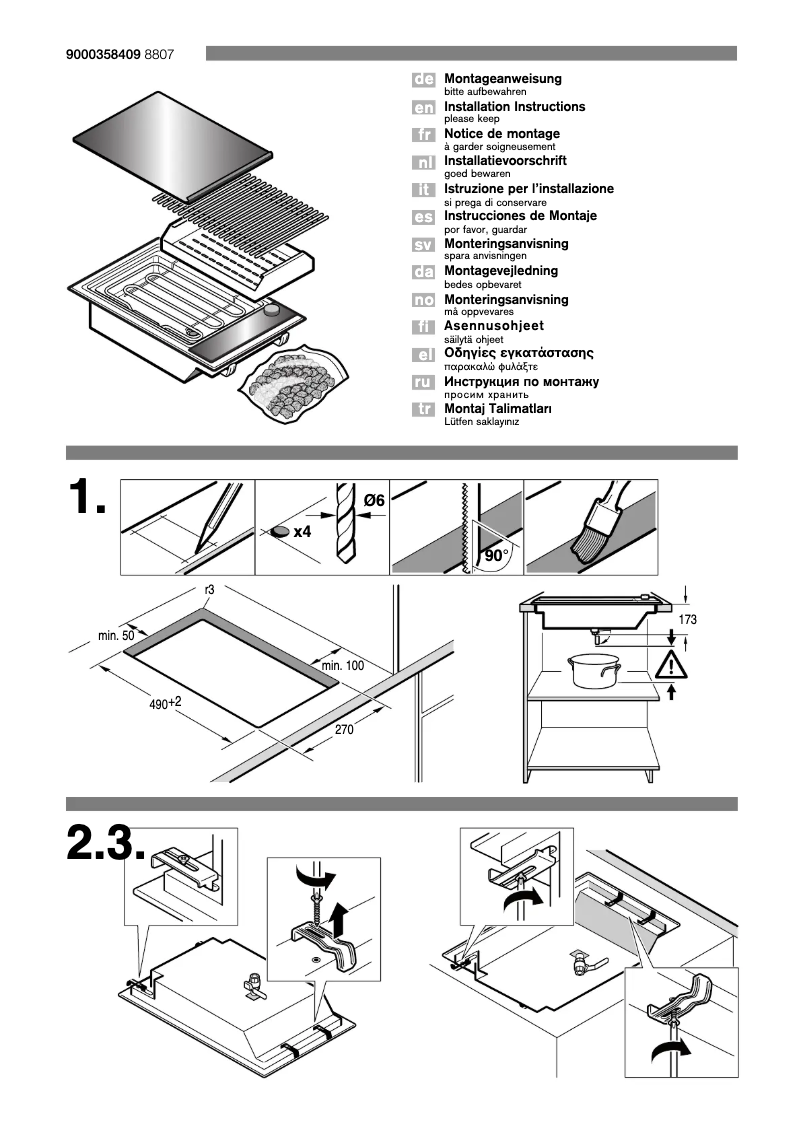 9000358409 8807

de Montageanweisung
bitte aufbewahren
en Installation Instructions
please keep
fr Notice de montage
à garder soigneusement
nl Installatievoorschrift
goed bewaren
it Istruzione per l'installazione
si prega di conservare
es Instrucciones de Montaje
por favor, guardar
sv Monteringsanvisning
spara anvisningen
da Montagevejledning
bedes opbevaret
no Monteringsanvisning
må oppvevares
fi Asennusohjeet
säilytä ohjeet
el Οδηγίες εγκατάστασης
παρακαλώ φυλάξτε
ru Инструкция по монтажу
просим хранить
tr Montaj Talimatları
Lütfen saklayınız

1.

x4
Ø6
90°

r3
min. 50
min. 100
490+2
270
173

2.3.