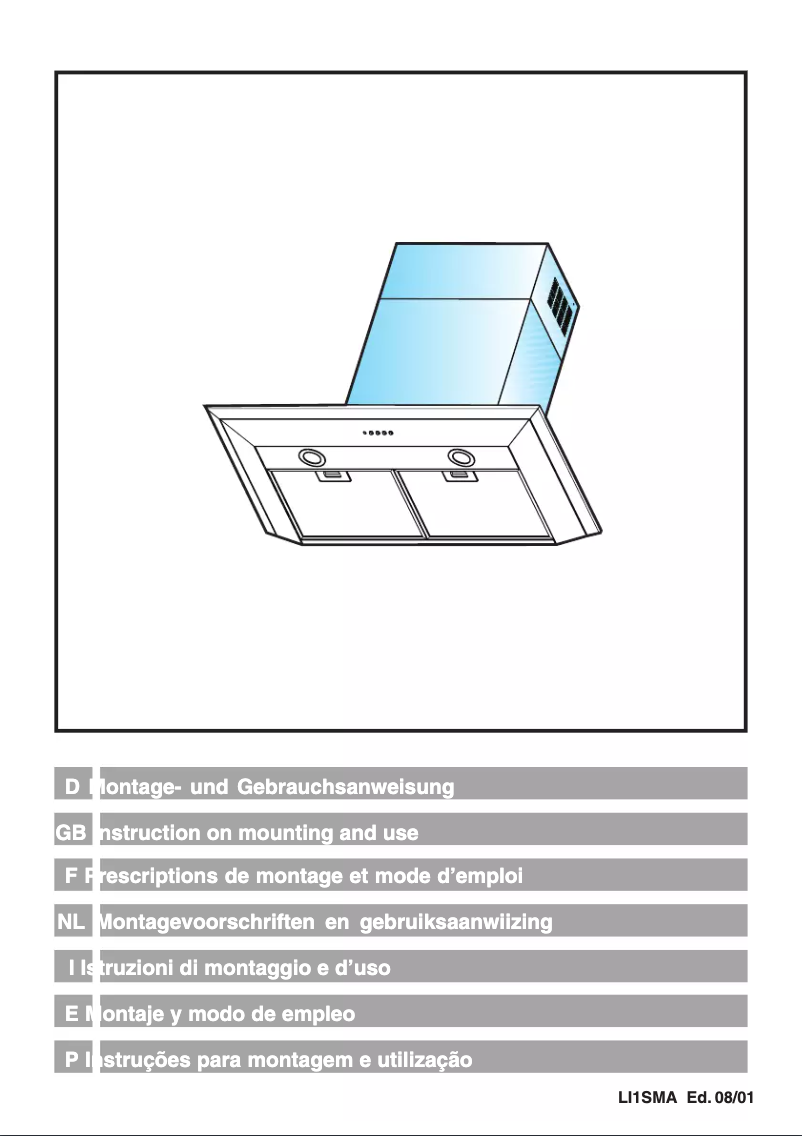 D Montage- und Gebrauchsanweisung

GB Instruction on mounting and use

F Prescriptions de montage et mode d'emploi

NL Montagevoorschriften en gebruiksaanwiizing

I Istruzioni di montaggio e d'uso

E Montaje y modo de empleo

P Instruções para montagem e utilização

LI1SMA Ed. 08/01