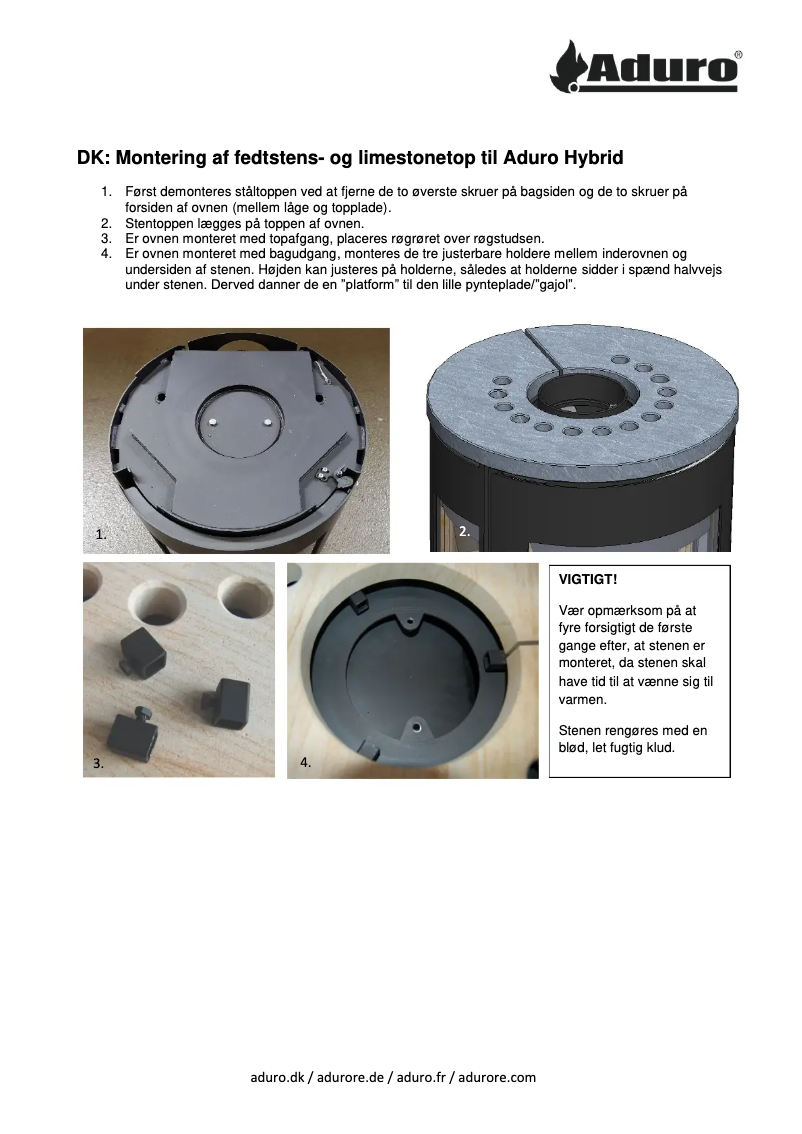 Aduro®

DK: Montering af fedtstens- og limestonetop til Aduro Hybrid

1. Først demonteres ståltoppen ved at fjerne de to øverste skruer på bagsiden og de to skruer på forsiden af ovnen (mellem låge og topplade).
2. Stentoppen lægges på toppen af ovnen.
3. Er ovnen monteret med topafgang, placeres røgrøret over røgstudsen.
4. Er ovnen monteret med bagudgang, monteres de tre justerbare holdere mellem inderovnen og undersiden af stenen. Højden kan justeres på holderne, således at holderne sidder i spænd halvvejs under stenen. Derved danner de en "platform" til den lille pynteplade/"gajol".

1.

2.

3.

4.

VIGTIGT!

Vær opmærksom på at fyre forsigtigt de første gange efter, at stenen er monteret, da stenen skal have tid til at vænne sig til varmen.

Stenen rengøres med en blød, let fugtig klud.

aduro.dk / adurore.de / aduro.fr / adurore.com