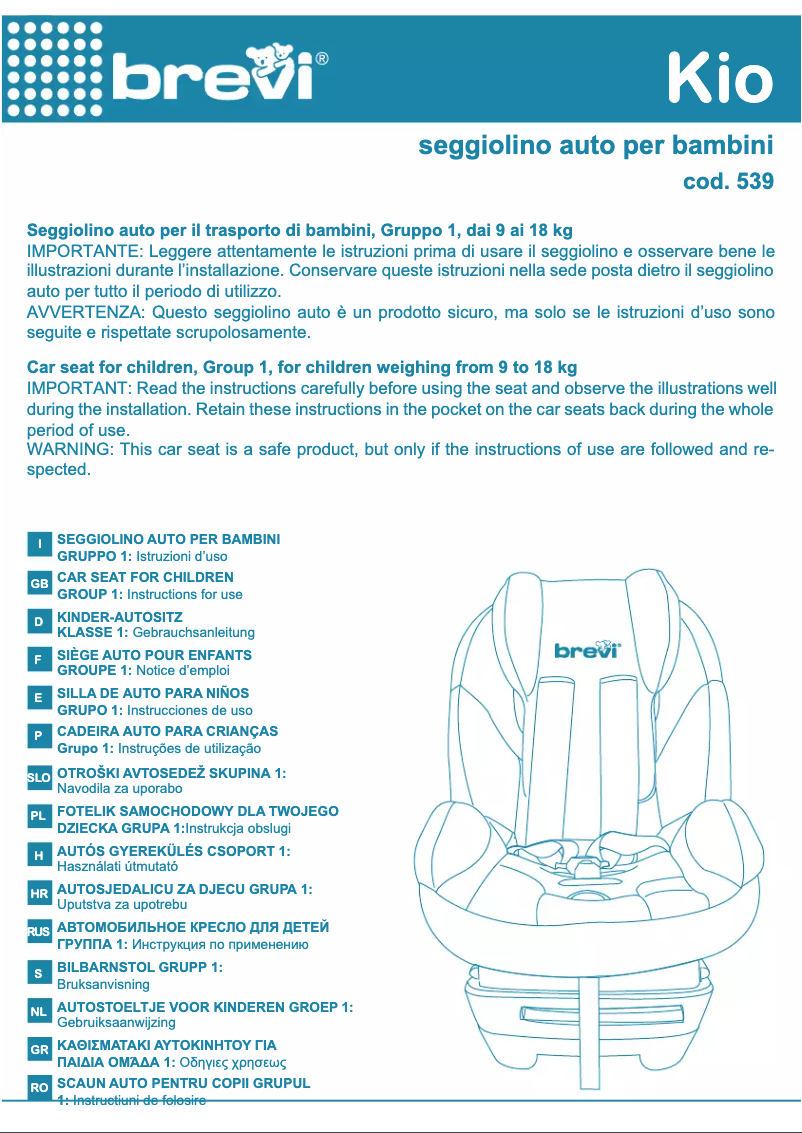 brevi®

Kio

seggiolino auto per bambini
cod. 539

Seggiolino auto per il trasporto di bambini, Gruppo 1, dai 9 ai 18 kg
IMPORTANTE: Leggere attentamente le istruzioni prima di usare il seggiolino e osservare bene le illustrazioni durante l'installazione. Conservare queste istruzioni nella sede posta dietro il seggiolino auto per tutto il periodo di utilizzo.
AVVERTENZA: Questo seggiolino auto è un prodotto sicuro, ma solo se le istruzioni d'uso sono seguite e rispettate scrupolosamente.

Car seat for children, Group 1, for children weighing from 9 to 18 kg
IMPORTANT: Read the instructions carefully before using the seat and observe the illustrations well during the installation. Retain these instructions in the pocket on the car seats back during the whole period of use.
WARNING: This car seat is a safe product, but only if the instructions of use are followed and respected.

I SEGGIOLINO AUTO PER BAMBINI
GRUPPO 1: Istruzioni d'uso

GB CAR SEAT FOR CHILDREN
GROUP 1: Instructions for use

D KINDER-AUTOSITZ
KLASSE 1: Gebrauchsanleitung

F SIÈGE AUTO POUR ENFANTS
GROUPE 1: Notice d'emploi

E SILLA DE AUTO PARA NIÑOS
GRUPO 1: Instrucciones de uso

P CADEIRA AUTO PARA CRIANÇAS
Grupo 1: Instruções de utilização

SLO OTROŠKI AVTOSEDEŽ SKUPINA 1:
Navodila za uporabo

PL FOTELIK SAMOCHODOWY DLA TWOJEGO DZIECKA GRUPA 1:Instrukcja obslugi

H AUTÓS GYEREKÜLÉS CSOPORT 1:
Használati útmutató

HR AUTOSJEDALICU ZA DJECU GRUPA 1:
Uputstva za upotrebu

RUS АВТОМОБИЛЬНОЕ КРЕСЛО ДЛЯ ДЕТЕЙ
ГРУППА 1: Инструкция по применению

S BILBARNSTOL GRUPP 1:
Bruksanvisning

NL AUTOSTOELTJE VOOR KINDEREN GROEP 1:
Gebruiksaanwijzing

GR ΚΑΘΙΣΜΑΤΑΚΙ ΑΥΤΟΚΙΝΗΤΟΥ ΓΙΑ
ΠΑΙΔΙΑ ΟΜΆΔΑ 1: Οδηγιες χρησεως

RO SCAUN AUTO PENTRU COPII GRUPUL
1: Instructiuni de folosire

brevi®