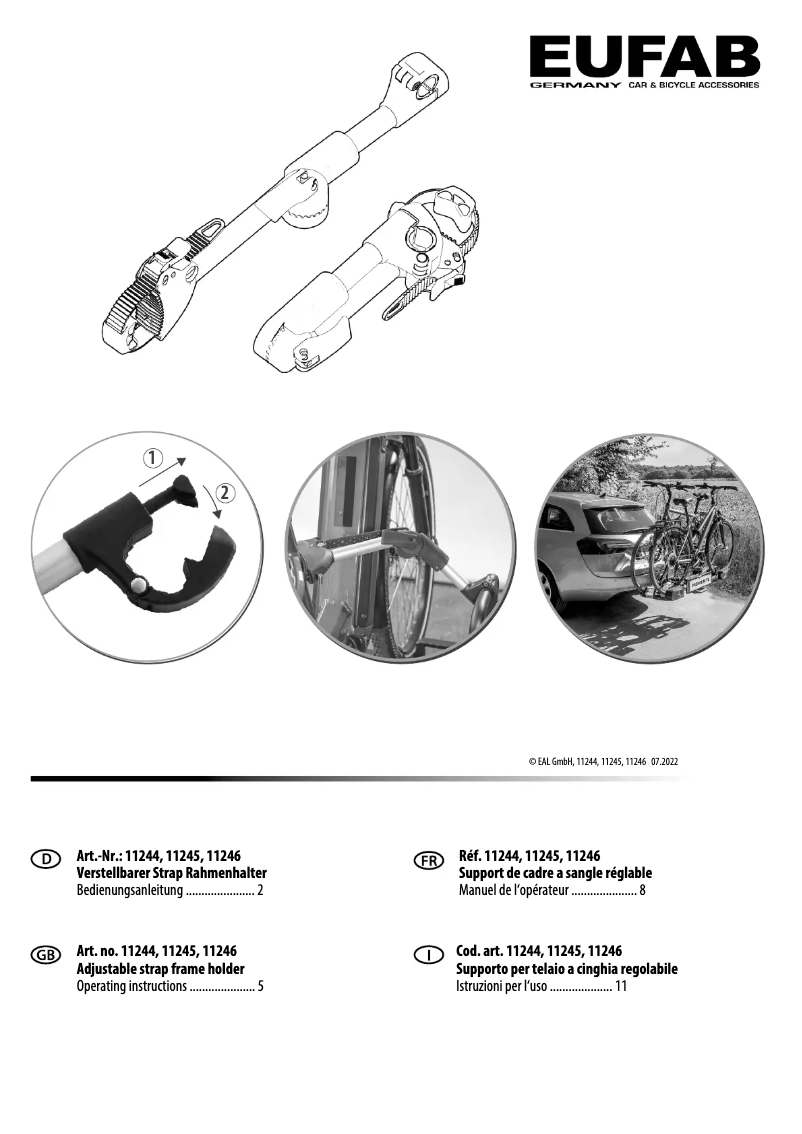 EUFAB
GERMANY CAR & BICYCLE ACCESSORIES

① ②

© EAL GmbH, 11244, 11245, 11246 07.2022

D
Art.-Nr.: 11244, 11245, 11246
Verstellbarer Strap Rahmenhalter
Bedienungsanleitung ...................... 2

GB
Art. no. 11244, 11245, 11246
Adjustable strap frame holder
Operating instructions ..................... 5

FR
Réf. 11244, 11245, 11246
Support de cadre a sangle réglable
Manuel de l'opérateur ..................... 8

I
Cod. art. 11244, 11245, 11246
Supporto per telaio a cinghia regolabile
Istruzioni per l'uso .................... 11