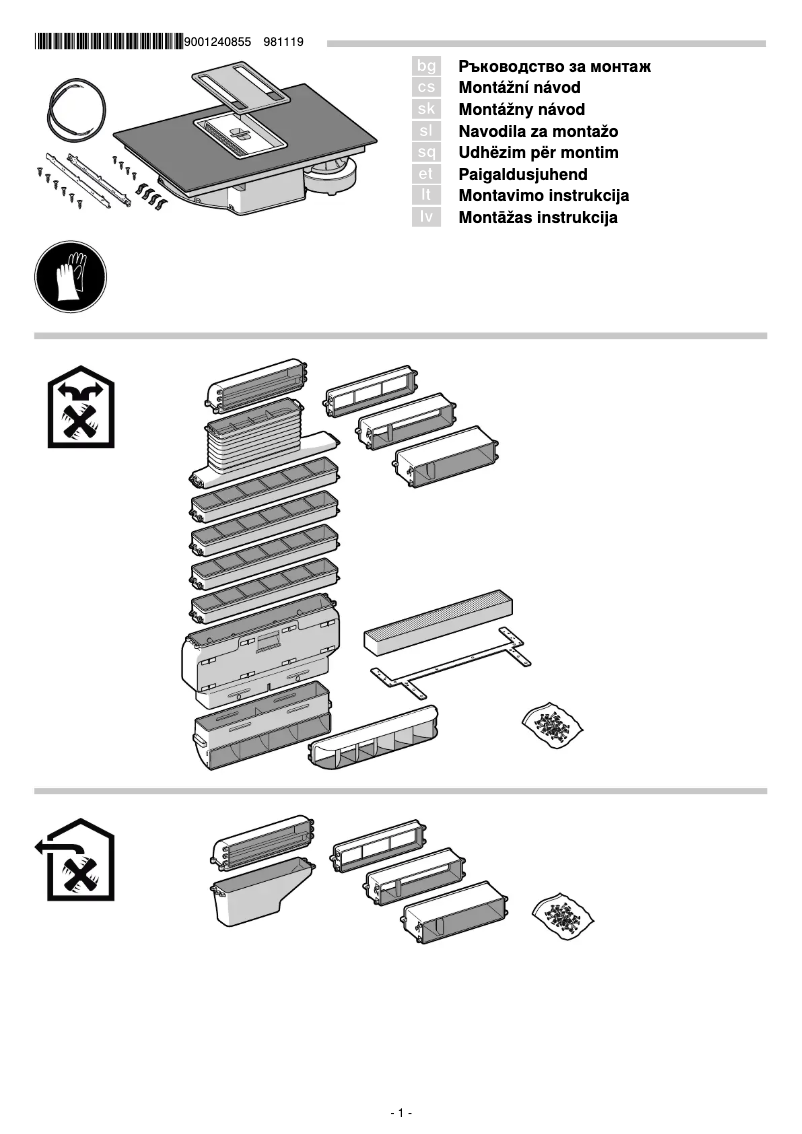 9001240855 981119

bg Ръководство за монтаж
cs Montážní návod
sk Montážny návod
sl Navodila za montažo
sq Udhëzim për montim
et Paigaldusjuhend
lt Montavimo instrukcija
lv Montāžas instrukcija

- 1 -