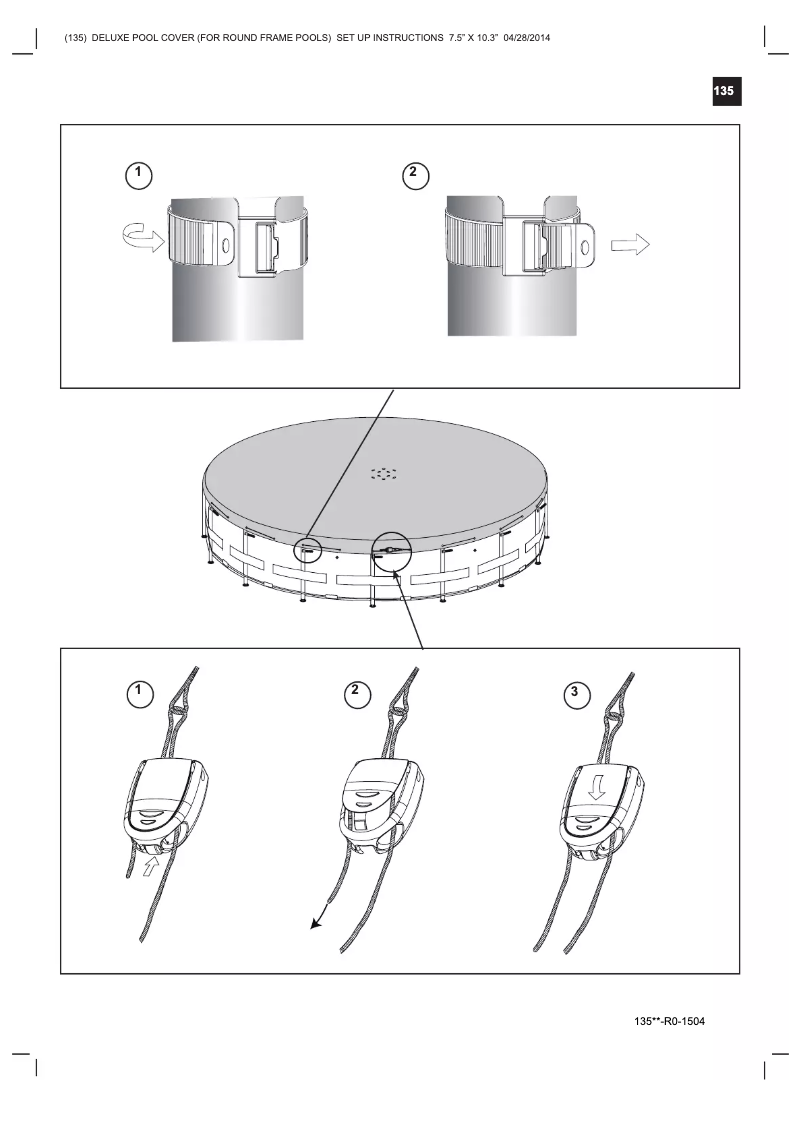 (135) DELUXE POOL COVER (FOR ROUND FRAME POOLS) SET UP INSTRUCTIONS 7.5" X 10.3" 04/28/2014

135

1

2

1

2

3

135**-R0-1504