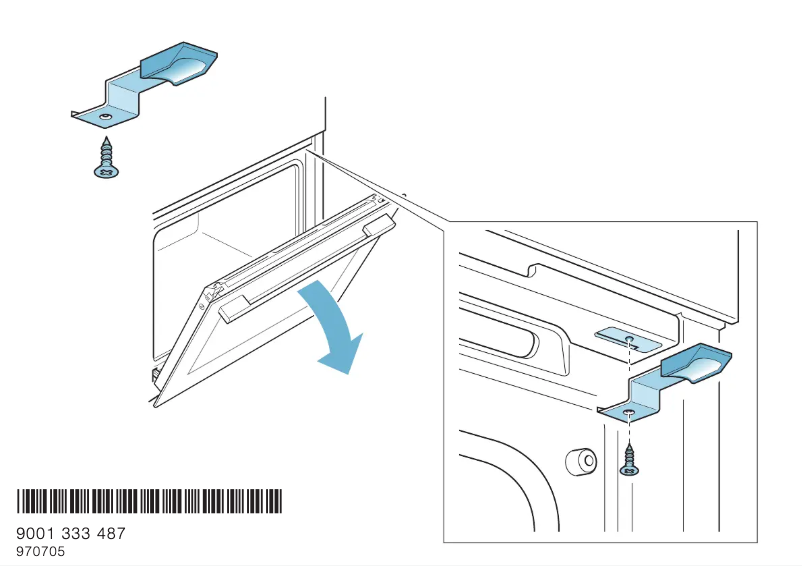 9001 333 487
970705