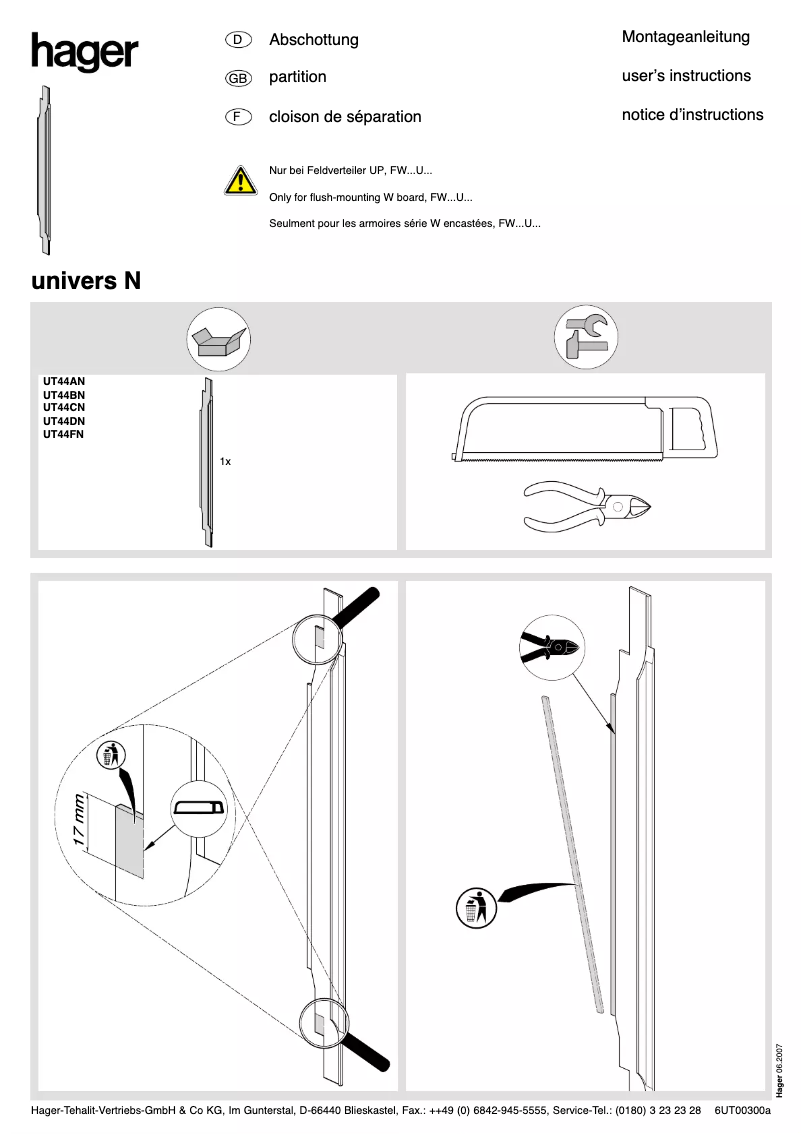 hager

D Abschottung
GB partition
F cloison de séparation

Montageanleitung
user's instructions
notice d'instructions

Nur bei Feldverteiler UP, FW...U...
Only for flush-mounting W board, FW...U...
Seulment pour les armoires série W encastées, FW...U...

univers N

UT44AN
UT44BN
UT44CN
UT44DN
UT44FN

1x

17 mm

Hager 06.2007

Hager-Tehalit-Vertriebs-GmbH & Co KG, Im Gunterstal, D-66440 Blieskastel, Fax.: ++49 (0) 6842-945-5555, Service-Tel.: (0180) 3 23 23 28 6UT00300a