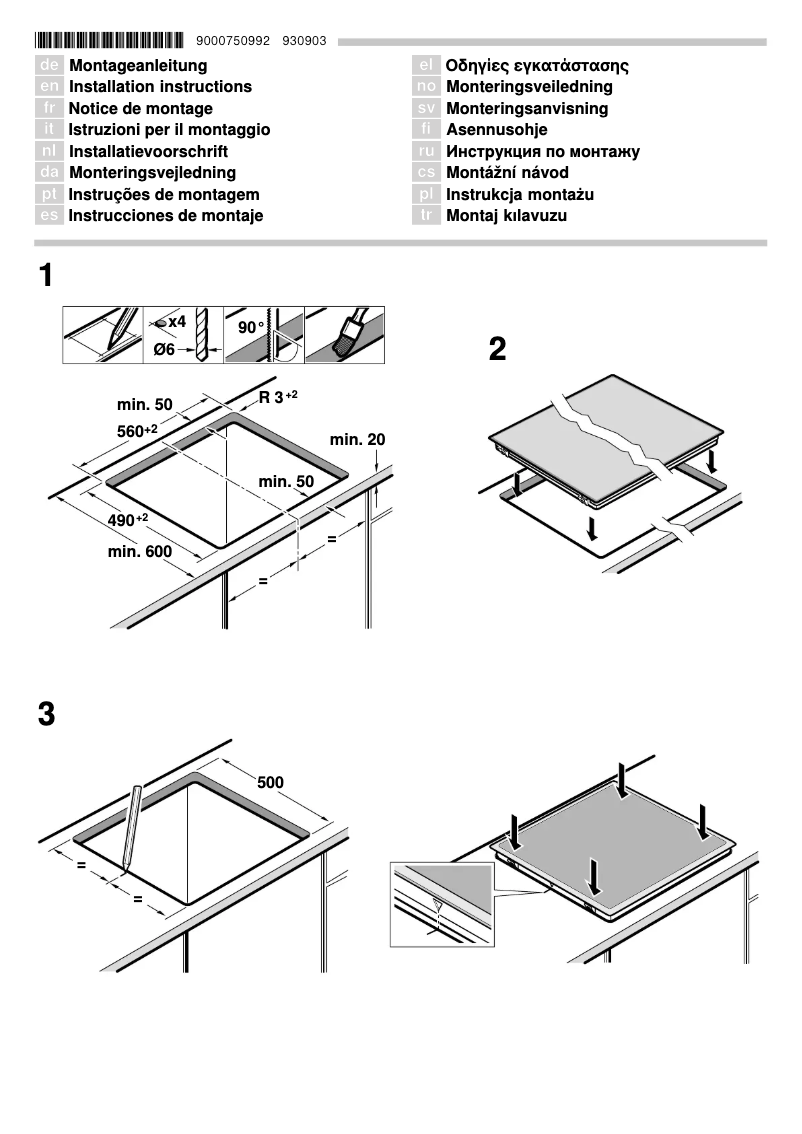 9000750992 930903

de Montageanleitung
en Installation instructions
fr Notice de montage
it Istruzioni per il montaggio
nl Installatievoorschrift
da Monteringsvejledning
pt Instruções de montagem
es Instrucciones de montaje

el Οδηγίες εγκατάστασης
no Monteringsveiledning
sv Monteringsanvisning
fi Asennusohje
ru Инструкция по монтажу
cs Montážní návod
pl Instrukcja montażu
tr Montaj kılavuzu

1

x4
Ø6
90°

min. 50
R $3^{+2}$
$560^{+2}$
min. 20
min. 50
$490^{+2}$
min. 600
=
=

2

3

500
=
=