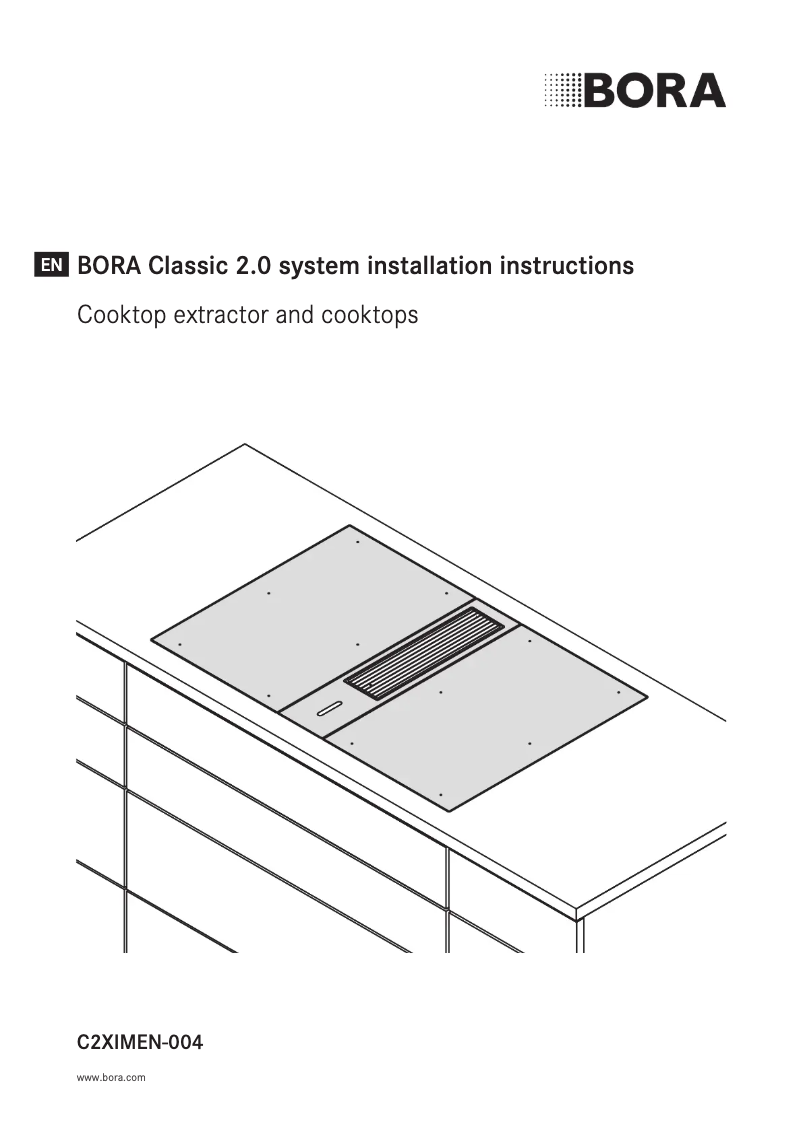 BORA

EN BORA Classic 2.0 system installation instructions

Cooktop extractor and cooktops

C2XIMEN-004

www.bora.com