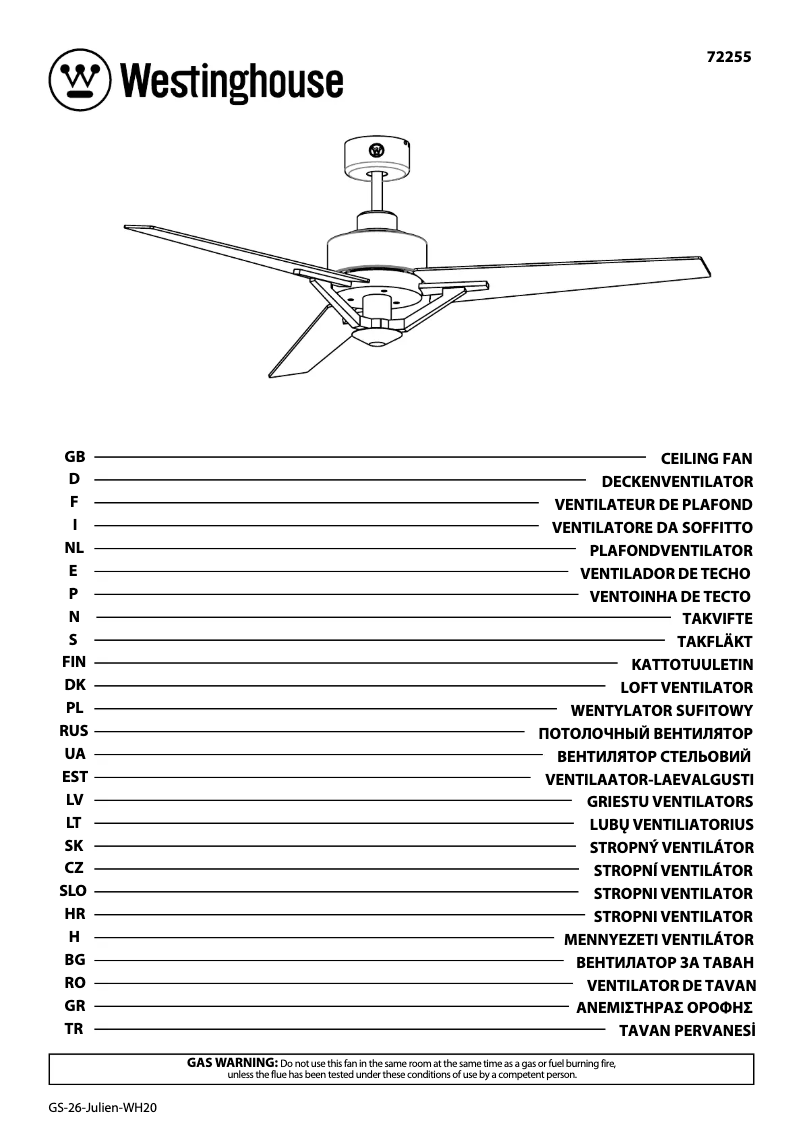 Westinghouse

72255

GB CEILING FAN
D DECKENVENTILATOR
F VENTILATEUR DE PLAFOND
I VENTILATORE DA SOFFITTO
NL PLAFONDVENTILATOR
E VENTILADOR DE TECHO
P VENTOINHA DE TECTO
N TAKVIFTE
S TAKFLÄKT
FIN KATTOTUULETIN
DK LOFT VENTILATOR
PL WENTYLATOR SUFITOWY
RUS ПОТОЛОЧНЫЙ ВЕНТИЛЯТОР
UA ВЕНТИЛЯТОР СТЕЛЬОВИЙ
EST VENTILAATOR-LAEVALGUSTI
LV GRIESTU VENTILATORS
LT LUBŲ VENTILIATORIUS
SK STROPNÝ VENTILÁTOR
CZ STROPNÍ VENTILÁTOR
SLO STROPNI VENTILATOR
HR STROPNI VENTILATOR
H MENNYEZETI VENTILÁTOR
BG ВЕНТИЛАТОР ЗА ТАВАН
RO VENTILATOR DE TAVAN
GR ΑΝΕΜΙΣΤΗΡΑΣ ΟΡΟΦΗΣ
TR TAVAN PERVANESİ

GAS WARNING: Do not use this fan in the same room at the same time as a gas or fuel burning fire, unless the flue has been tested under these conditions of use by a competent person.

GS-26-Julien-WH20