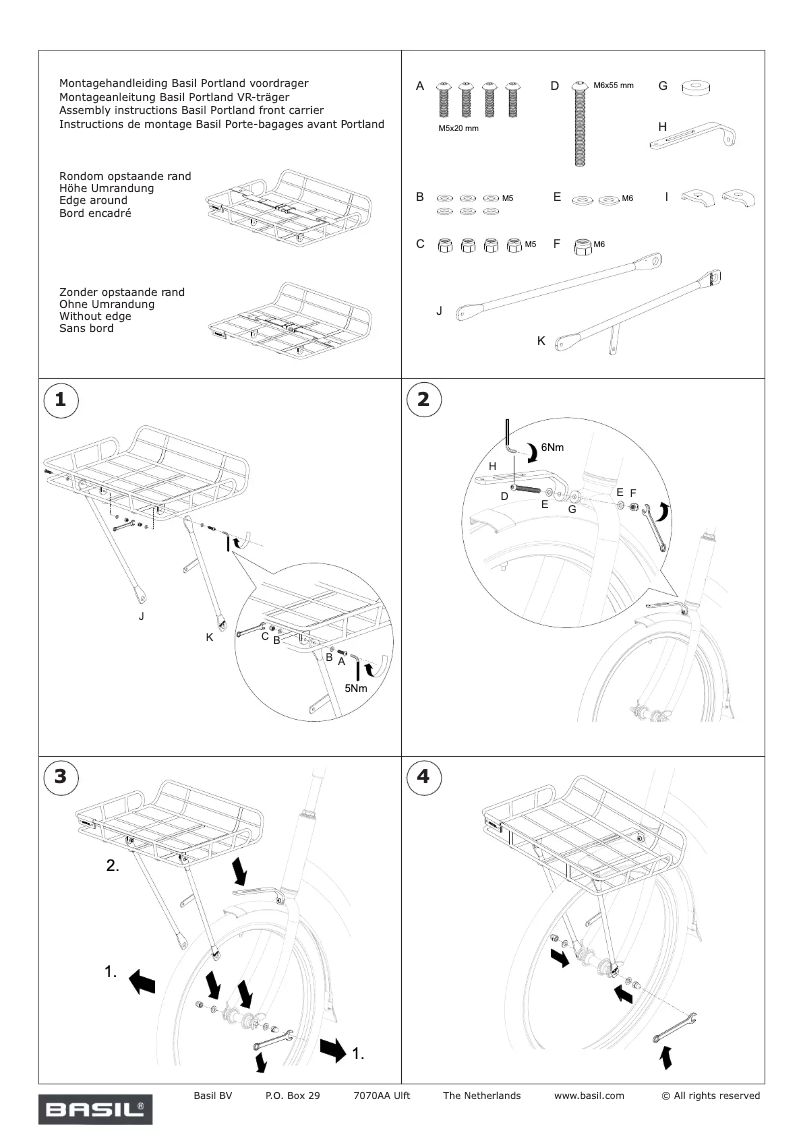 Montagehandleiding Basil Portland voordrager
Montageanleitung Basil Portland VR-träger
Assembly instructions Basil Portland front carrier
Instructions de montage Basil Porte-bagages avant Portland

Rondom opstaande rand
Höhe Umrandung
Edge around
Bord encadré

Zonder opstaande rand
Ohne Umrandung
Without edge
Sans bord

A
M5x20 mm
D
M6x55 mm
G
H
B
M5
E
M6
I
C
M5
F
M6
J
K

1
J
K
C
B
B
A
5Nm

2
6Nm
H
D
E
G
E
F

3
2.
1.
1.

4

BASIL®
Basil BV P.O. Box 29 7070AA Ulft The Netherlands www.basil.com © All rights reserved