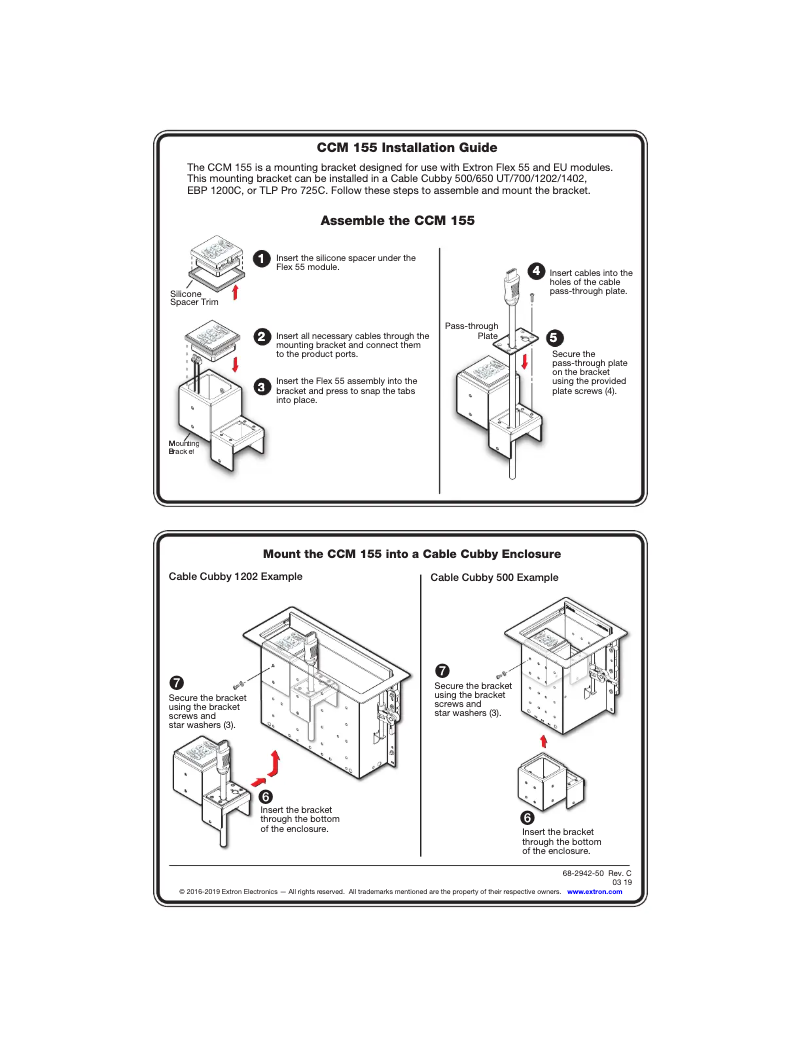 CCM 155 Installation Guide

The CCM 155 is a mounting bracket designed for use with Extron Flex 55 and EU modules. This mounting bracket can be installed in a Cable Cubby 500/650 UT/700/1202/1402, EBP 1200C, or TLP Pro 725C. Follow these steps to assemble and mount the bracket.

Assemble the CCM 155

Silicone Spacer Trim

1 Insert the silicone spacer under the Flex 55 module.

2 Insert all necessary cables through the mounting bracket and connect them to the product ports.

3 Insert the Flex 55 assembly into the bracket and press to snap the tabs into place.

Mounting Bracket

4 Insert cables into the holes of the cable pass-through plate.

Pass-through Plate

5 Secure the pass-through plate on the bracket using the provided plate screws (4).

Mount the CCM 155 into a Cable Cubby Enclosure

Cable Cubby 1202 Example

7 Secure the bracket using the bracket screws and star washers (3).

6 Insert the bracket through the bottom of the enclosure.

Cable Cubby 500 Example

7 Secure the bracket using the bracket screws and star washers (3).

6 Insert the bracket through the bottom of the enclosure.

68-2942-50 Rev. C
03 19

© 2016-2019 Extron Electronics — All rights reserved. All trademarks mentioned are the property of their respective owners. www.extron.com