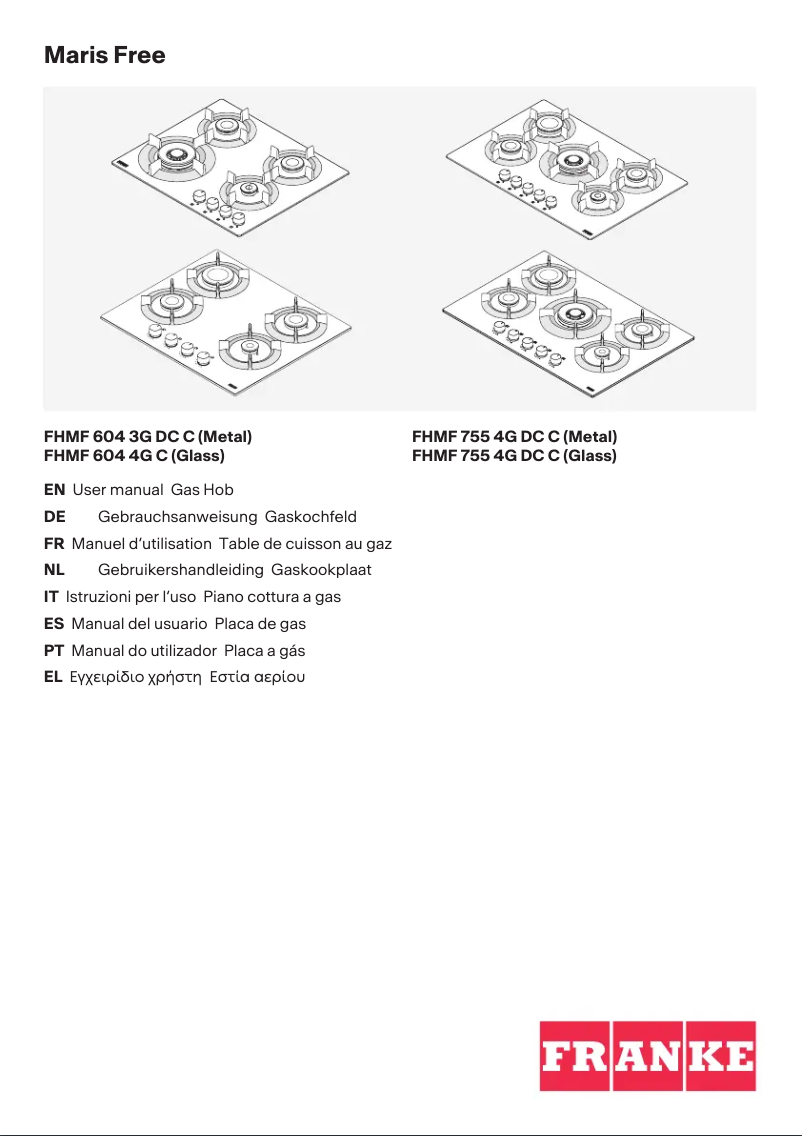 Maris Free

FHMF 604 3G DC C (Metal)
FHMF 604 4G C (Glass)

FHMF 755 4G DC C (Metal)
FHMF 755 4G DC C (Glass)

EN User manual Gas Hob

DE Gebrauchsanweisung Gaskochfeld

FR Manuel d'utilisation Table de cuisson au gaz

NL Gebruikershandleiding Gaskookplaat

IT Istruzioni per l'uso Piano cottura a gas

ES Manual del usuario Placa de gas

PT Manual do utilizador Placa a gás

EL Εγχειρίδιο χρήστη Εστία αερίου

FRANKE