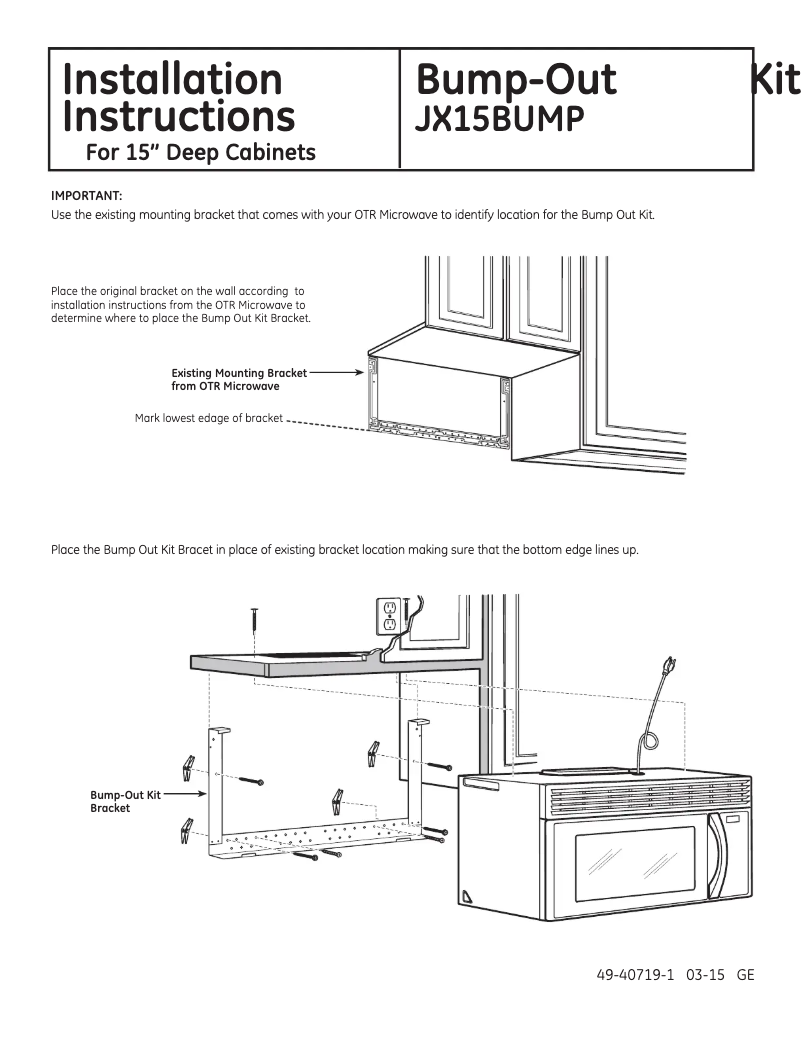 Installation Instructions
For 15" Deep Cabinets

Bump-Out Kit
JX15BUMP

IMPORTANT:
Use the existing mounting bracket that comes with your OTR Microwave to identify location for the Bump Out Kit.

Place the original bracket on the wall according to installation instructions from the OTR Microwave to determine where to place the Bump Out Kit Bracket.

Existing Mounting Bracket from OTR Microwave

Mark lowest edage of bracket

Place the Bump Out Kit Bracet in place of existing bracket location making sure that the bottom edge lines up.

Bump-Out Kit Bracket

49-40719-1 03-15 GE