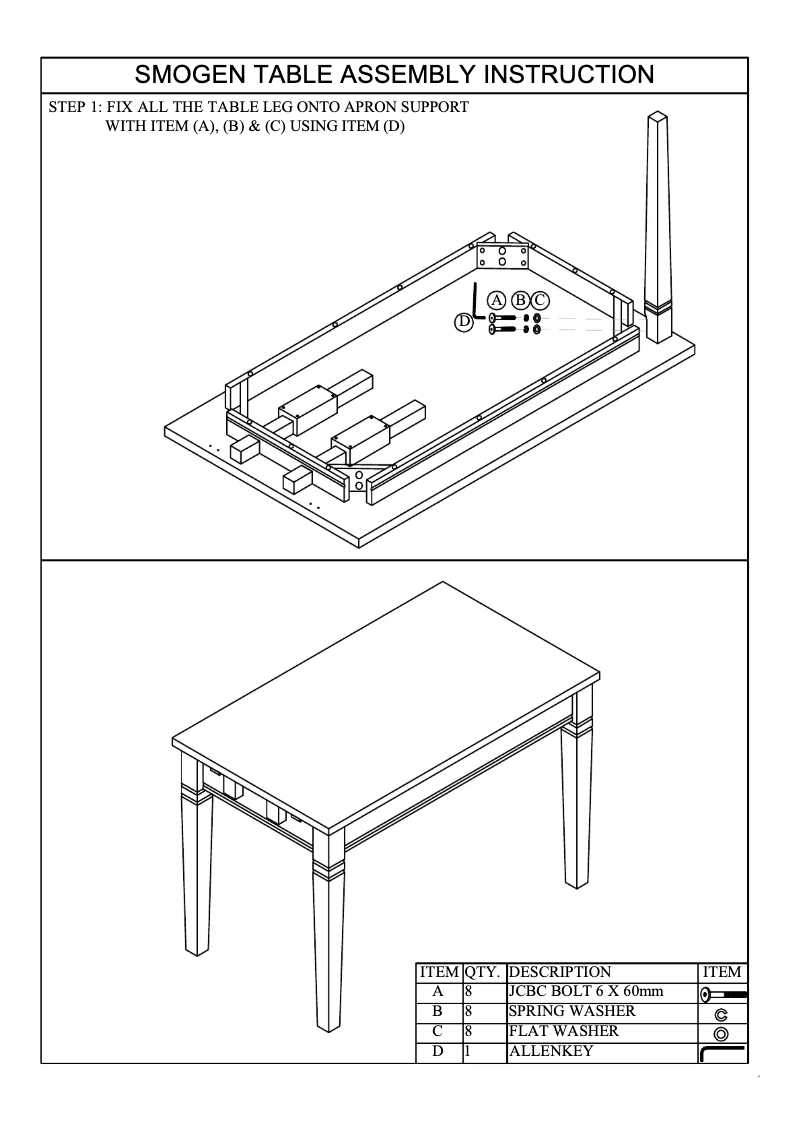 SMOGEN TABLE ASSEMBLY INSTRUCTION

STEP 1: FIX ALL THE TABLE LEG ONTO APRON SUPPORT WITH ITEM (A), (B) & (C) USING ITEM (D)

A B C

D

| ITEM | QTY. | DESCRIPTION | ITEM |
|---|---|---|---|
| A | 8 | JCBC BOLT 6 X 60mm | |
| B | 8 | SPRING WASHER | |
| C | 8 | FLAT WASHER | |
| D | 1 | ALLENKEY | |