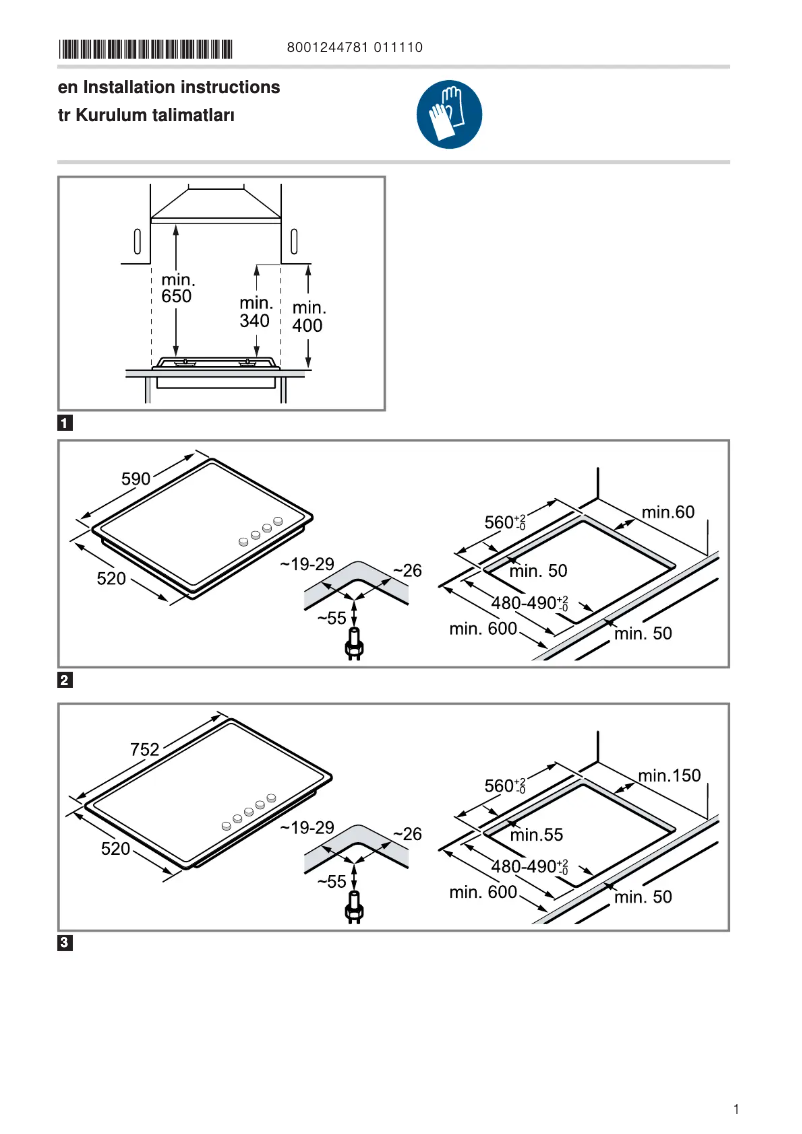 8001244781 011110

en Installation instructions

tr Kurulum talimatları

min. 650

min. 340

min. 400

1

590

520

~19-29

~26

~55

$560^{+2}_{-0}$

min.60

min. 50

$480\text{-}490^{+2}_{-0}$

min. 600

min. 50

2

752

520

~19-29

~26

~55

$560^{+2}_{-0}$

min.150

min.55

$480\text{-}490^{+2}_{-0}$

min. 600

min. 50

3

1