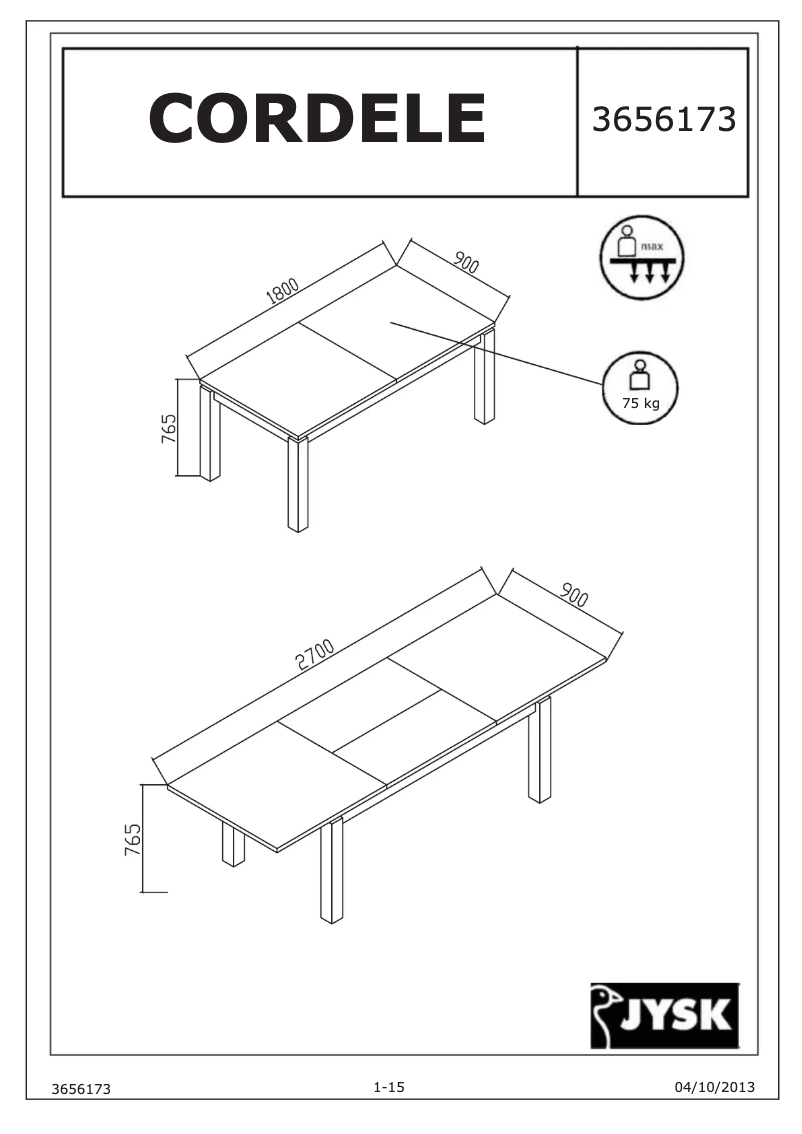 CORDELE

3656173

max

1800

900

765

75 kg

2700

900

765

JYSK

3656173

1-15

04/10/2013