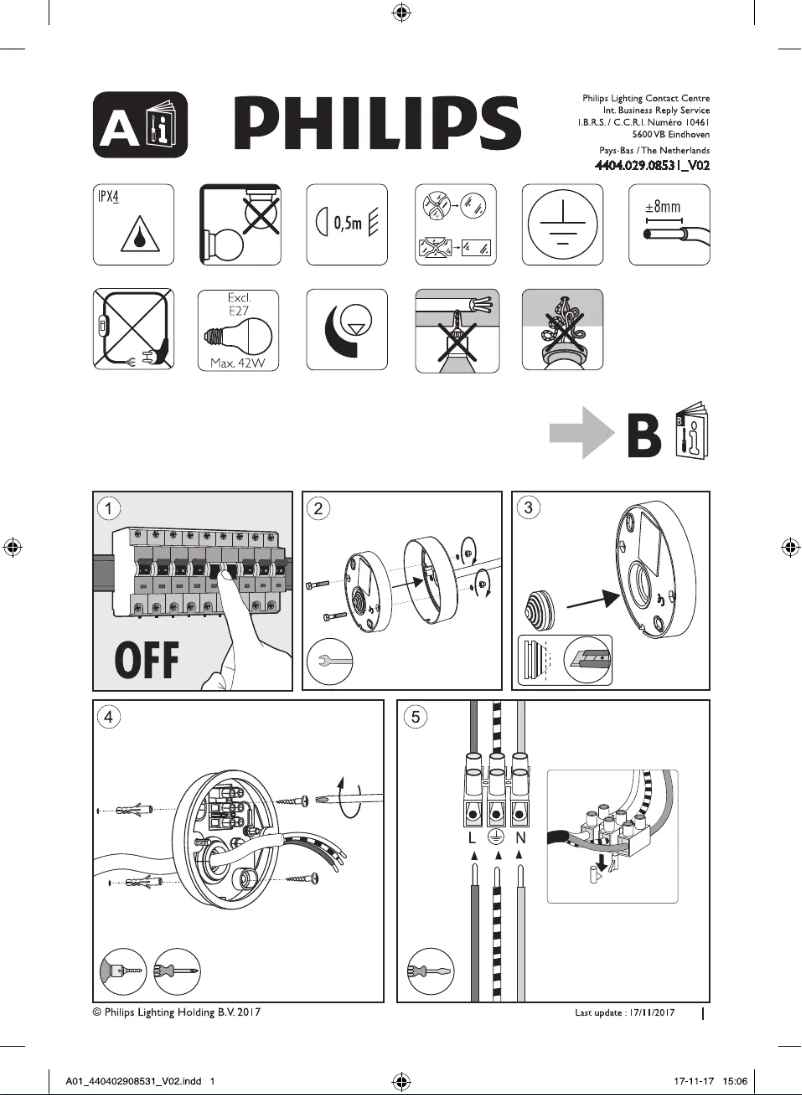 A

PHILIPS

Philips Lighting Contact Centre
Int. Business Reply Service
I.B.R.S. / C.C.R.I. Numéro 10461
5600 VB Eindhoven
Pays-Bas / The Netherlands
4404.029.08531_V02

IPX4

0,5m

±8mm

Excl.
E27
Max. 42W

B

1
OFF

2

3

4

5
L N

© Philips Lighting Holding B.V. 2017

Last update : 17/11/2017

A01_440402908531_V02.indd 1

17-11-17 15:06