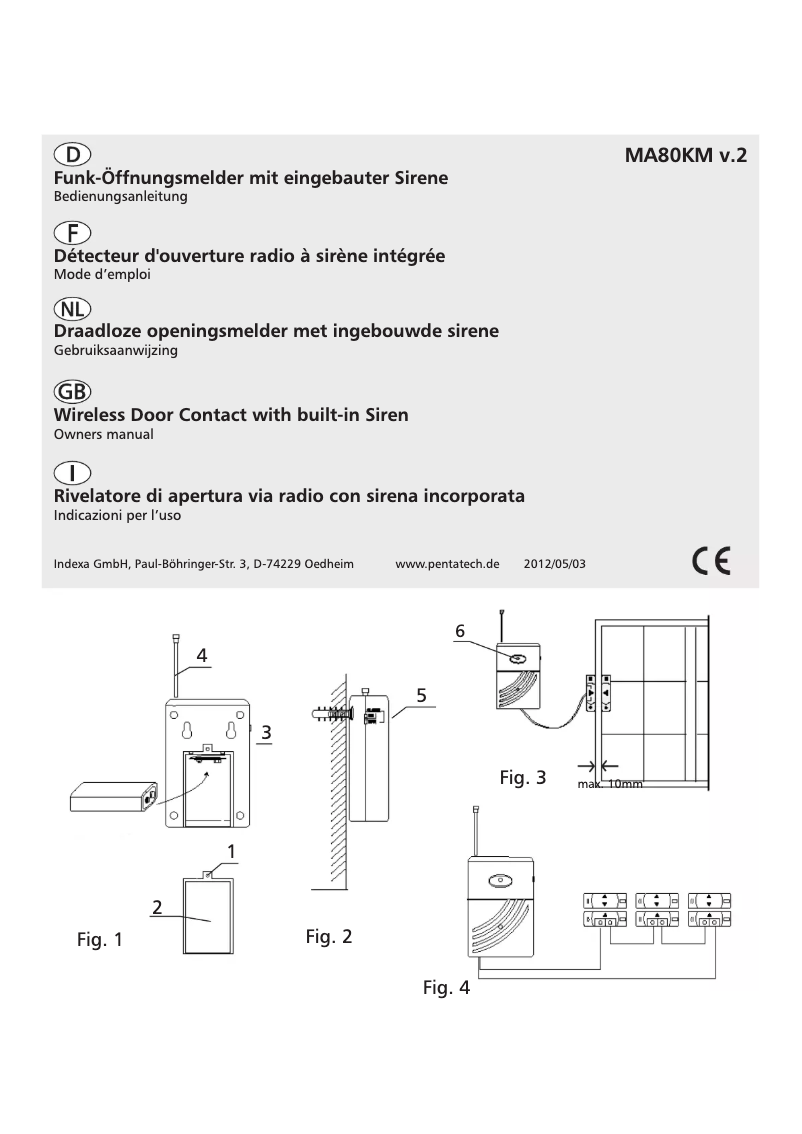 D

MA80KM v.2

Funk-Öffnungsmelder mit eingebauter Sirene
Bedienungsanleitung

F

Détecteur d'ouverture radio à sirène intégrée
Mode d'emploi

NL

Draadloze openingsmelder met ingebouwde sirene
Gebruiksaanwijzing

GB

Wireless Door Contact with built-in Siren
Owners manual

I

Rivelatore di apertura via radio con sirena incorporata
Indicazioni per l'uso

Indexa GmbH, Paul-Böhringer-Str. 3, D-74229 Oedheim www.pentatech.de 2012/05/03

CE

4
3
1
2
Fig. 1

5
Fig. 2

6
Fig. 3
max. 10mm

Fig. 4