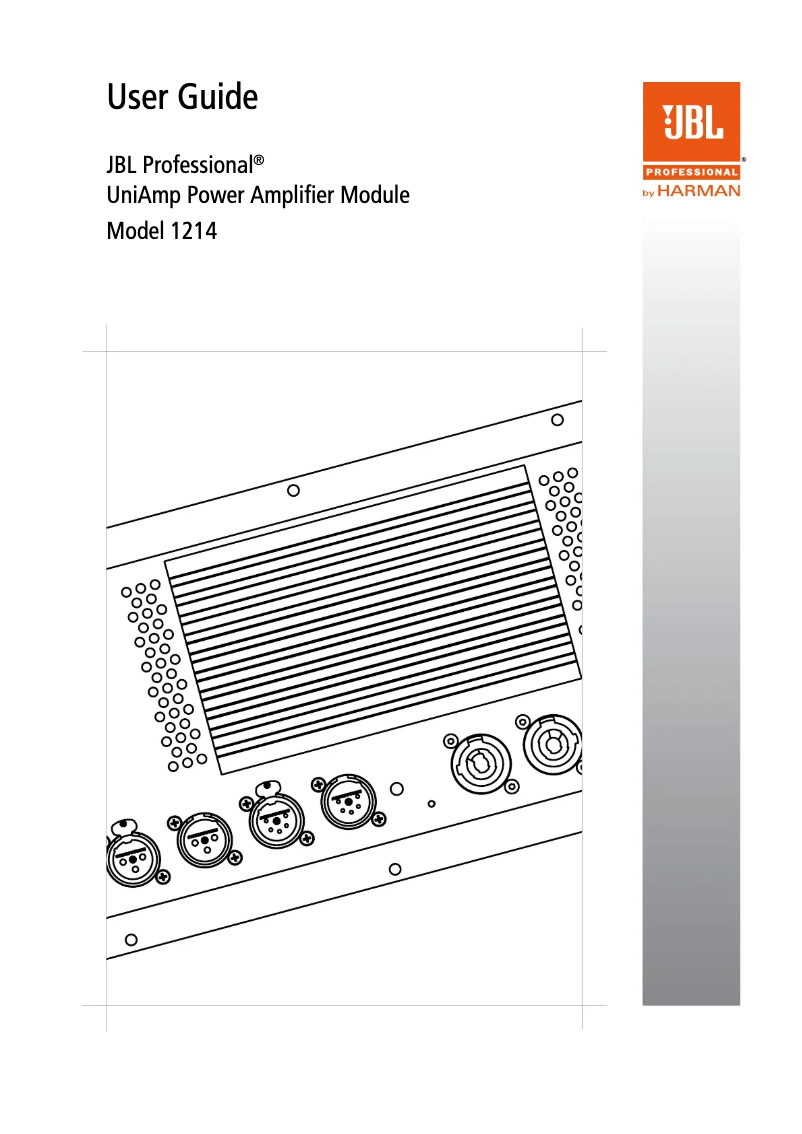 User Guide

JBL Professional®
UniAmp Power Amplifier Module
Model 1214

JBL
PROFESSIONAL
by HARMAN