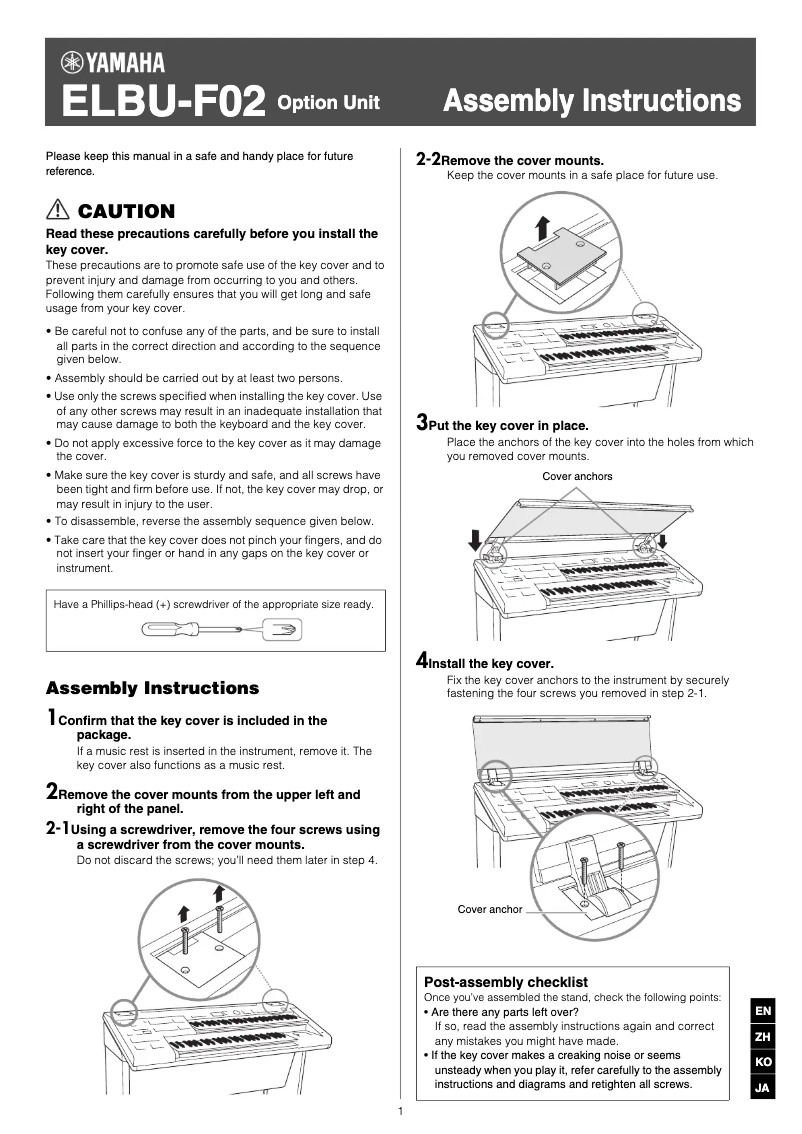 YAMAHA
ELBU-F02 Option Unit Assembly Instructions

Please keep this manual in a safe and handy place for future reference.

CAUTION

Read these precautions carefully before you install the key cover.
These precautions are to promote safe use of the key cover and to prevent injury and damage from occurring to you and others. Following them carefully ensures that you will get long and safe usage from your key cover.

• Be careful not to confuse any of the parts, and be sure to install all parts in the correct direction and according to the sequence given below.
• Assembly should be carried out by at least two persons.
• Use only the screws specified when installing the key cover. Use of any other screws may result in an inadequate installation that may cause damage to both the keyboard and the key cover.
• Do not apply excessive force to the key cover as it may damage the cover.
• Make sure the key cover is sturdy and safe, and all screws have been tight and firm before use. If not, the key cover may drop, or may result in injury to the user.
• To disassemble, reverse the assembly sequence given below.
• Take care that the key cover does not pinch your fingers, and do not insert your finger or hand in any gaps on the key cover or instrument.

Have a Phillips-head (+) screwdriver of the appropriate size ready.

Assembly Instructions

1 Confirm that the key cover is included in the package.
If a music rest is inserted in the instrument, remove it. The key cover also functions as a music rest.

2 Remove the cover mounts from the upper left and right of the panel.

2-1 Using a screwdriver, remove the four screws using a screwdriver from the cover mounts.
Do not discard the screws; you'll need them later in step 4.

2-2 Remove the cover mounts.
Keep the cover mounts in a safe place for future use.

3 Put the key cover in place.
Place the anchors of the key cover into the holes from which you removed cover mounts.

Cover anchors

4 Install the key cover.
Fix the key cover anchors to the instrument by securely fastening the four screws you removed in step 2-1.

Cover anchor

Post-assembly checklist
Once you've assembled the stand, check the following points:
• Are there any parts left over?
If so, read the assembly instructions again and correct any mistakes you might have made.
• If the key cover makes a creaking noise or seems unsteady when you play it, refer carefully to the assembly instructions and diagrams and retighten all screws.

EN
ZH
KO
JA

1