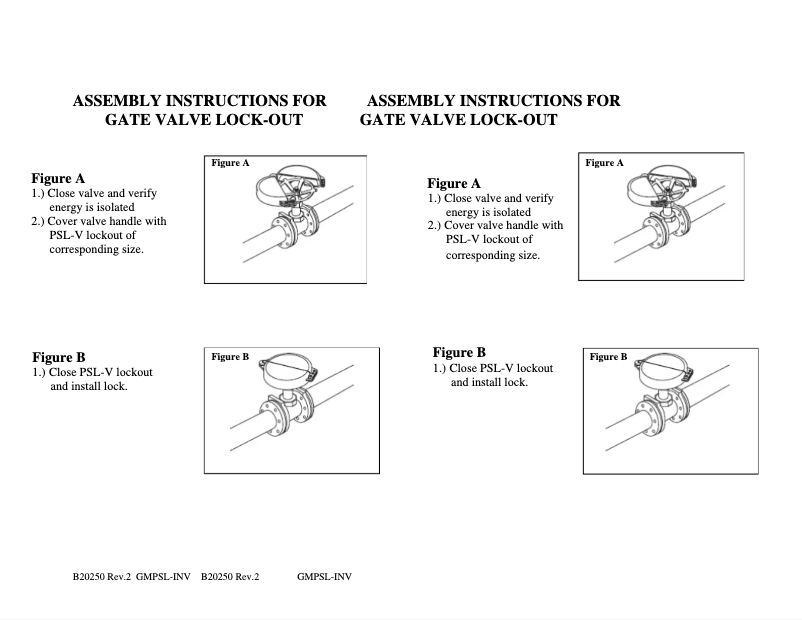 ASSEMBLY INSTRUCTIONS FOR
GATE VALVE LOCK-OUT

Figure A
1.) Close valve and verify energy is isolated
2.) Cover valve handle with PSL-V lockout of corresponding size.

Figure A

Figure B
1.) Close PSL-V lockout and install lock.

Figure B

ASSEMBLY INSTRUCTIONS FOR
GATE VALVE LOCK-OUT

Figure A
1.) Close valve and verify energy is isolated
2.) Cover valve handle with PSL-V lockout of corresponding size.

Figure A

Figure B
1.) Close PSL-V lockout and install lock.

Figure B

B20250 Rev.2 GMPSL-INV B20250 Rev.2 GMPSL-INV