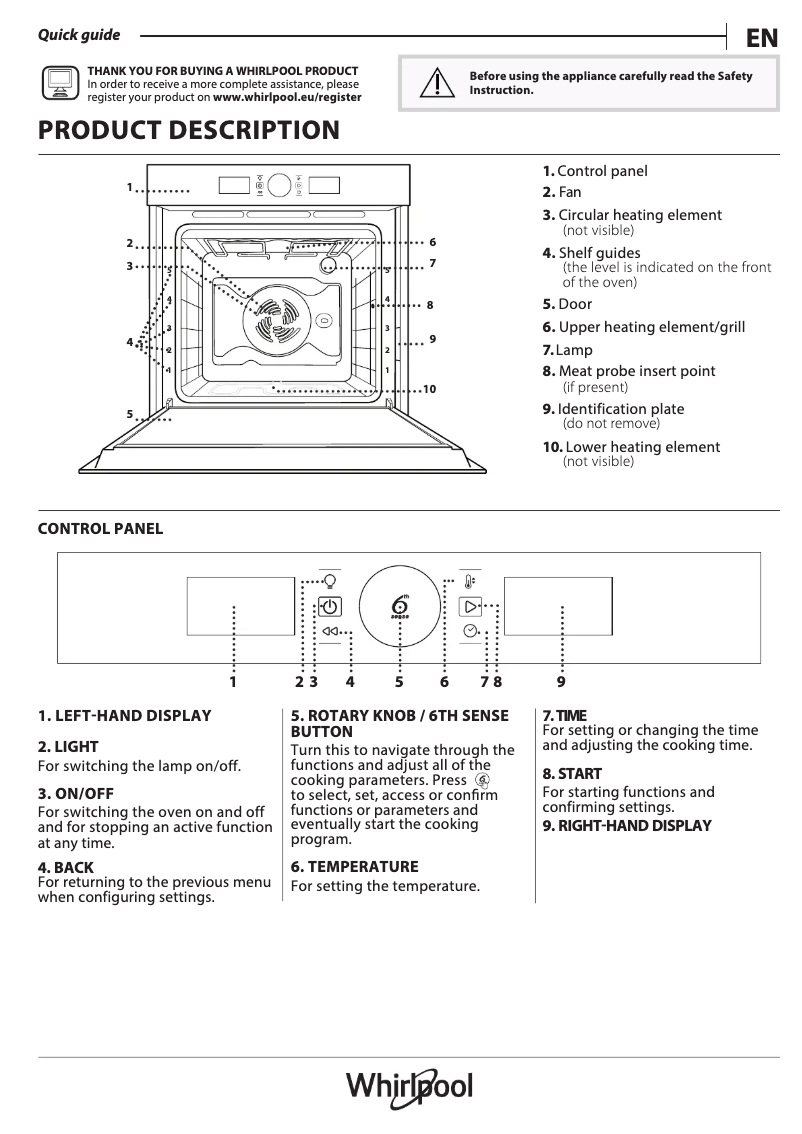 Quick guide

EN

THANK YOU FOR BUYING A WHIRLPOOL PRODUCT
In order to receive a more complete assistance, please register your product on www.whirlpool.eu/register

Before using the appliance carefully read the Safety Instruction.

PRODUCT DESCRIPTION

1
2
3
4
5
6
7
8
9
10
5
4
3
2
1
5
4
3
2
1

1. Control panel
2. Fan
3. Circular heating element
(not visible)
4. Shelf guides
(the level is indicated on the front of the oven)
5. Door
6. Upper heating element/grill
7. Lamp
8. Meat probe insert point
(if present)
9. Identification plate
(do not remove)
10. Lower heating element
(not visible)

CONTROL PANEL

1 2 3 4 5 6 7 8 9

1. LEFT-HAND DISPLAY

2. LIGHT
For switching the lamp on/off.

3. ON/OFF
For switching the oven on and off and for stopping an active function at any time.

4. BACK
For returning to the previous menu when configuring settings.

5. ROTARY KNOB / 6TH SENSE BUTTON
Turn this to navigate through the functions and adjust all of the cooking parameters. Press to select, set, access or confirm functions or parameters and eventually start the cooking program.

6. TEMPERATURE
For setting the temperature.

7. TIME
For setting or changing the time and adjusting the cooking time.

8. START
For starting functions and confirming settings.

9. RIGHT-HAND DISPLAY

Whirlpool