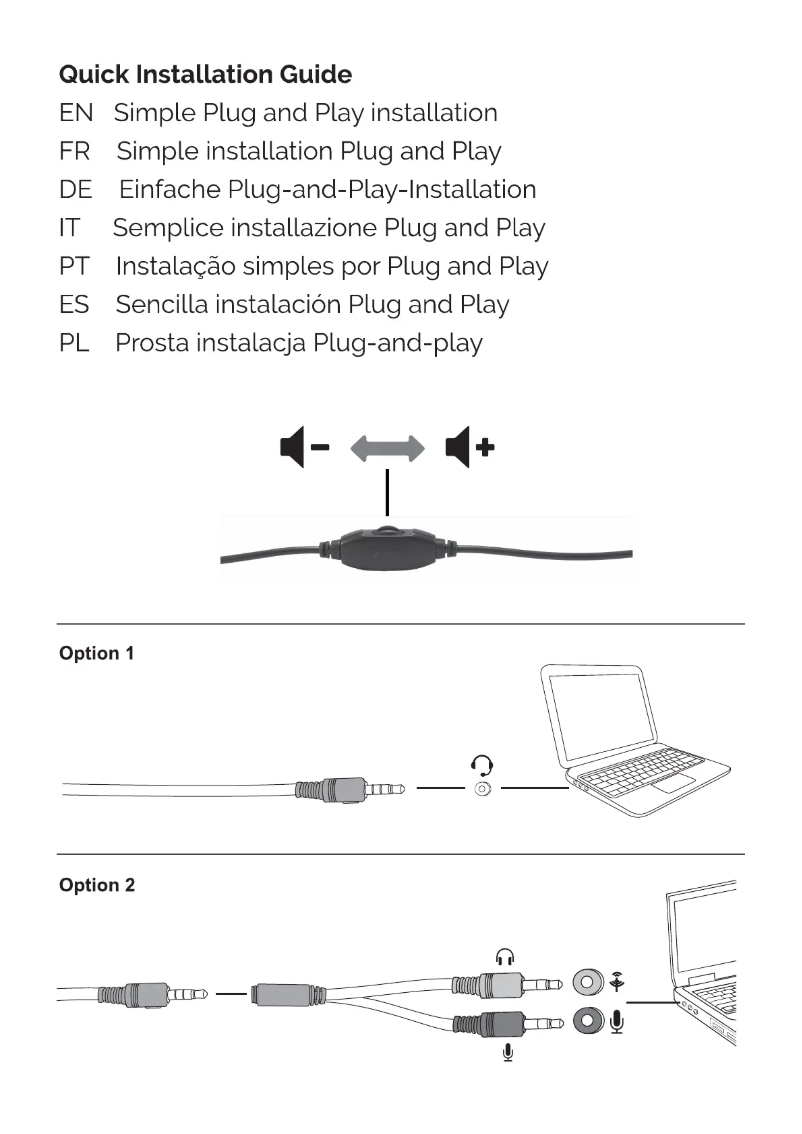 Quick Installation Guide
EN Simple Plug and Play installation
FR Simple installation Plug and Play
DE Einfache Plug-and-Play-Installation
IT Semplice installazione Plug and Play
PT Instalação simples por Plug and Play
ES Sencilla instalación Plug and Play
PL Prosta instalacja Plug-and-play

Option 1

Option 2