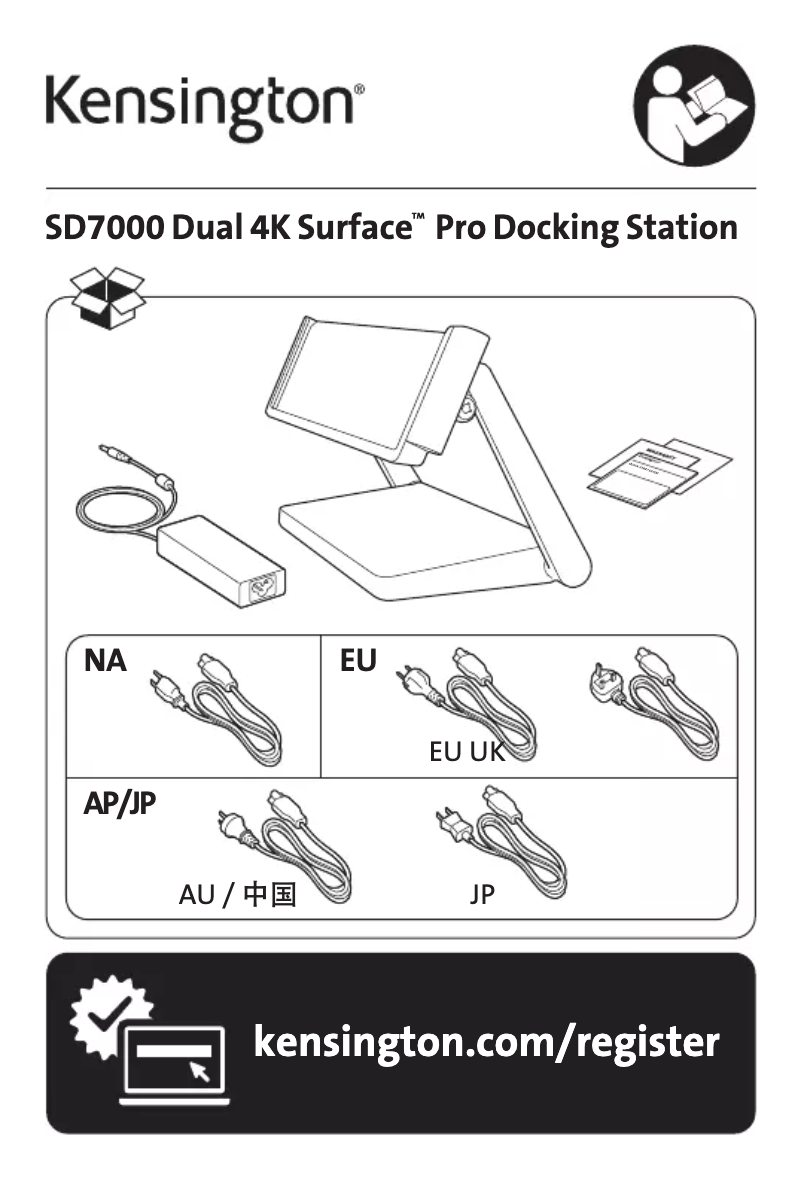 Kensington®

SD7000 Dual 4K Surface™ Pro Docking Station

NA

EU

EU UK

AP/JP

AU / 中国

JP

kensington.com/register