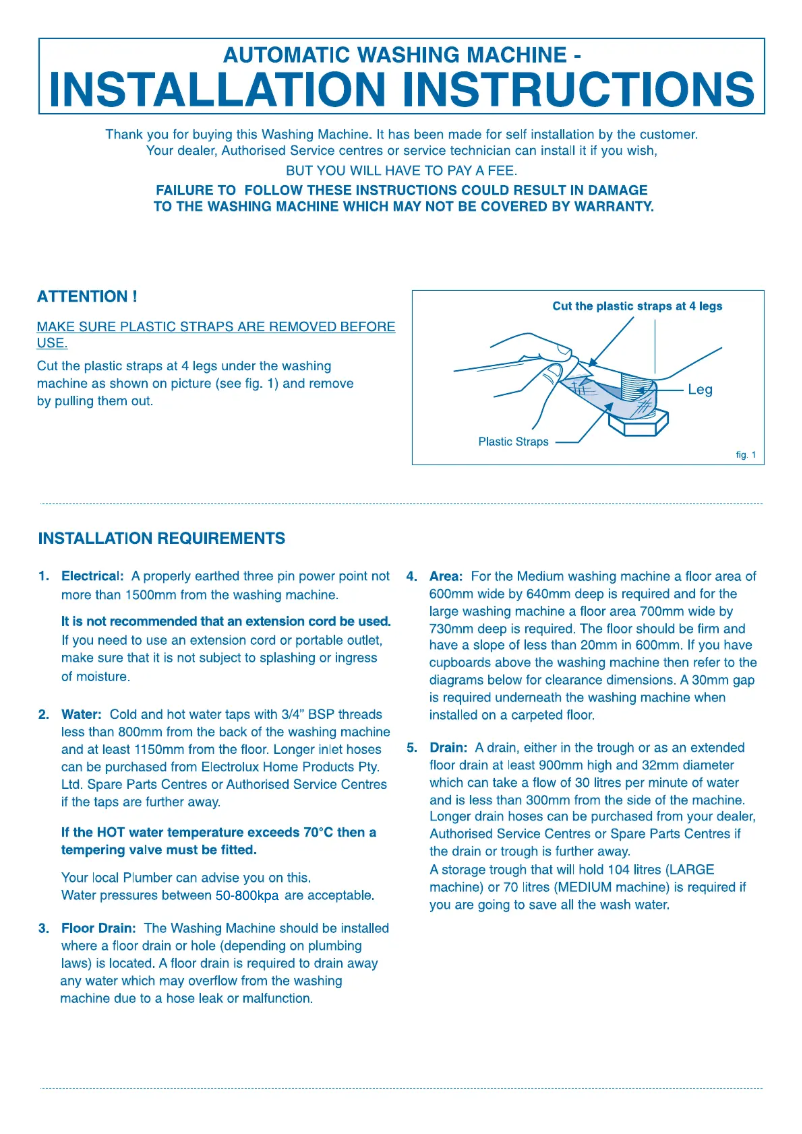 AUTOMATIC WASHING MACHINE -
INSTALLATION INSTRUCTIONS

Thank you for buying this Washing Machine. It has been made for self installation by the customer. Your dealer, Authorised Service centres or service technician can install it if you wish,

BUT YOU WILL HAVE TO PAY A FEE.

FAILURE TO FOLLOW THESE INSTRUCTIONS COULD RESULT IN DAMAGE TO THE WASHING MACHINE WHICH MAY NOT BE COVERED BY WARRANTY.

ATTENTION !

MAKE SURE PLASTIC STRAPS ARE REMOVED BEFORE USE.

Cut the plastic straps at 4 legs under the washing machine as shown on picture (see fig. 1) and remove by pulling them out.

Cut the plastic straps at 4 legs

Leg

Plastic Straps

fig. 1

INSTALLATION REQUIREMENTS

1. Electrical: A properly earthed three pin power point not more than 1500mm from the washing machine.

It is not recommended that an extension cord be used. If you need to use an extension cord or portable outlet, make sure that it is not subject to splashing or ingress of moisture.

2. Water: Cold and hot water taps with 3/4" BSP threads less than 800mm from the back of the washing machine and at least 1150mm from the floor. Longer inlet hoses can be purchased from Electrolux Home Products Pty. Ltd. Spare Parts Centres or Authorised Service Centres if the taps are further away.

If the HOT water temperature exceeds 70°C then a tempering valve must be fitted.

Your local Plumber can advise you on this.
Water pressures between 50-800kpa are acceptable.

3. Floor Drain: The Washing Machine should be installed where a floor drain or hole (depending on plumbing laws) is located. A floor drain is required to drain away any water which may overflow from the washing machine due to a hose leak or malfunction.

4. Area: For the Medium washing machine a floor area of 600mm wide by 640mm deep is required and for the large washing machine a floor area 700mm wide by 730mm deep is required. The floor should be firm and have a slope of less than 20mm in 600mm. If you have cupboards above the washing machine then refer to the diagrams below for clearance dimensions. A 30mm gap is required underneath the washing machine when installed on a carpeted floor.

5. Drain: A drain, either in the trough or as an extended floor drain at least 900mm high and 32mm diameter which can take a flow of 30 litres per minute of water and is less than 300mm from the side of the machine. Longer drain hoses can be purchased from your dealer, Authorised Service Centres or Spare Parts Centres if the drain or trough is further away.
A storage trough that will hold 104 litres (LARGE machine) or 70 litres (MEDIUM machine) is required if you are going to save all the wash water.