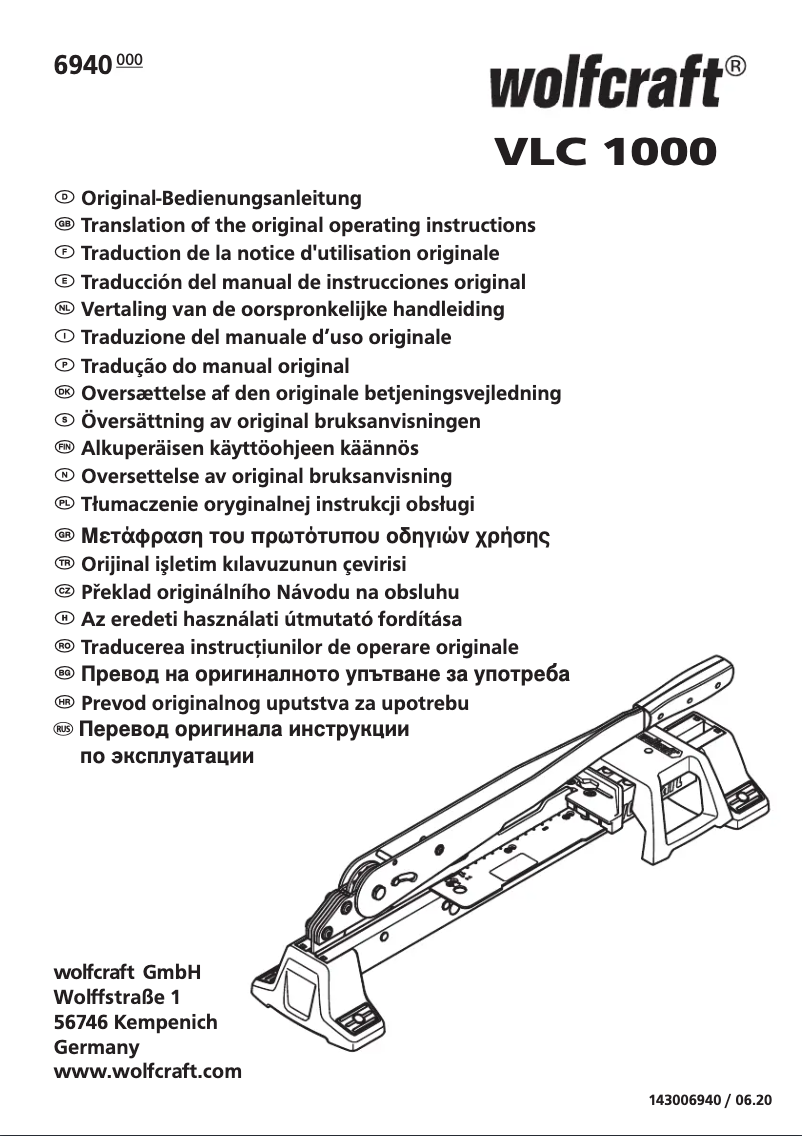 6940 000

wolfcraft®

VLC 1000

D Original-Bedienungsanleitung
GB Translation of the original operating instructions
F Traduction de la notice d'utilisation originale
E Traducción del manual de instrucciones original
NL Vertaling van de oorspronkelijke handleiding
I Traduzione del manuale d'uso originale
P Tradução do manual original
DK Oversættelse af den originale betjeningsvejledning
S Översättning av original bruksanvisningen
FIN Alkuperäisen käyttöohjeen käännös
N Oversettelse av original bruksanvisning
PL Tłumaczenie oryginalnej instrukcji obsługi
GR Μετάφραση του πρωτότυπου οδηγιών χρήσης
TR Orijinal işletim kılavuzunun çevirisi
CZ Překlad originálního Návodu na obsluhu
H Az eredeti használati útmutató fordítása
RO Traducerea instrucțiunilor de operare originale
BG Превод на оригиналното упътване за употреба
HR Prevod originalnog uputstva za upotrebu
RUS Перевод оригинала инструкции по эксплуатации

wolfcraft GmbH
Wolffstraße 1
56746 Kempenich
Germany
www.wolfcraft.com

143006940 / 06.20