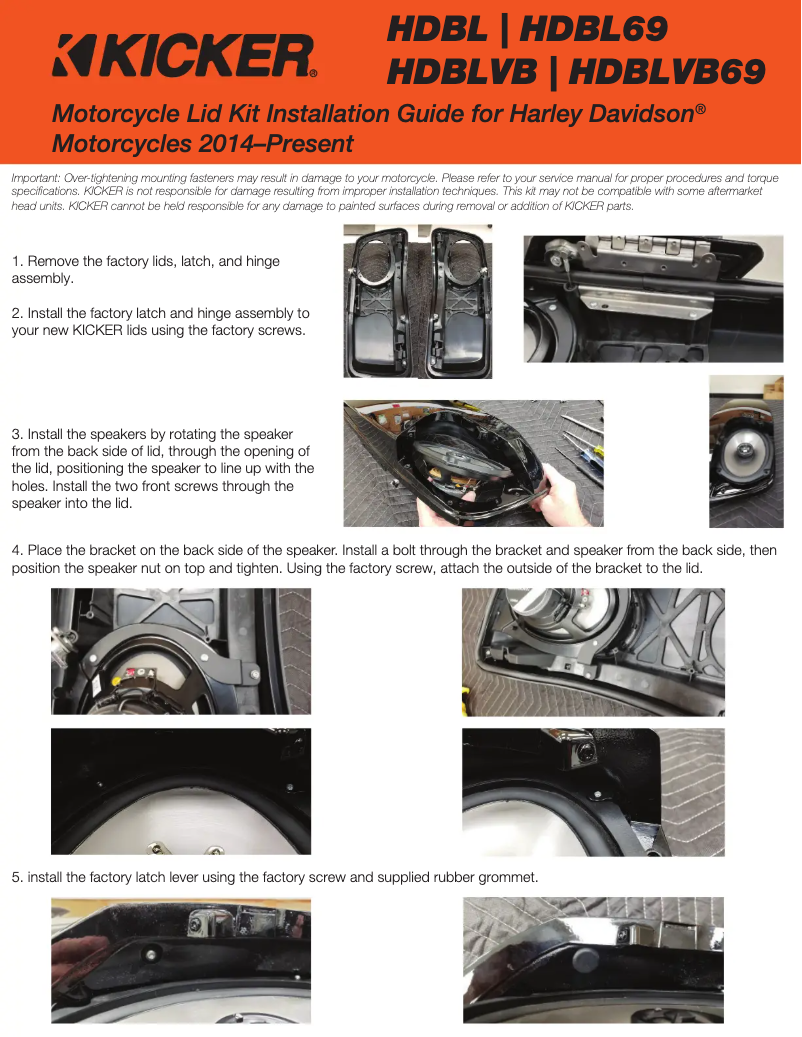 KICKER®

HDBL | HDBL69
HDBLVB | HDBLVB69

Motorcycle Lid Kit Installation Guide for Harley Davidson® Motorcycles 2014–Present

Important: Over-tightening mounting fasteners may result in damage to your motorcycle. Please refer to your service manual for proper procedures and torque specifications. KICKER is not responsible for damage resulting from improper installation techniques. This kit may not be compatible with some aftermarket head units. KICKER cannot be held responsible for any damage to painted surfaces during removal or addition of KICKER parts.

1. Remove the factory lids, latch, and hinge assembly.

2. Install the factory latch and hinge assembly to your new KICKER lids using the factory screws.

3. Install the speakers by rotating the speaker from the back side of lid, through the opening of the lid, positioning the speaker to line up with the holes. Install the two front screws through the speaker into the lid.

4. Place the bracket on the back side of the speaker. Install a bolt through the bracket and speaker from the back side, then position the speaker nut on top and tighten. Using the factory screw, attach the outside of the bracket to the lid.

5. install the factory latch lever using the factory screw and supplied rubber grommet.