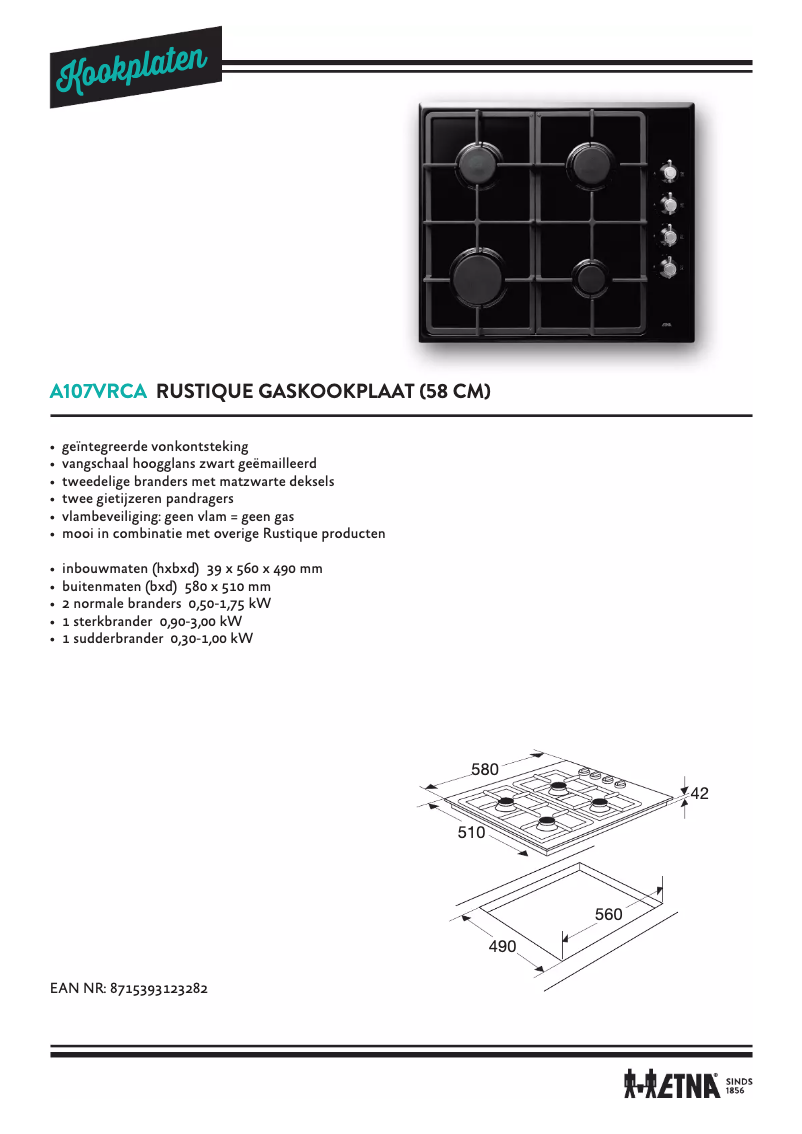 Kookplaten

A107VRCA RUSTIQUE GASKOOKPLAAT (58 CM)

• geïntegreerde vonkontsteking
• vangschaal hoogglans zwart geëmailleerd
• tweedelige branders met matzwarte deksels
• twee gietijzeren pandragers
• vlambeveiliging: geen vlam = geen gas
• mooi in combinatie met overige Rustique producten

• inbouwmaten (hxbxd) 39 x 560 x 490 mm
• buitenmaten (bxd) 580 x 510 mm
• 2 normale branders 0,50-1,75 kW
• 1 sterkbrander 0,90-3,00 kW
• 1 sudderbrander 0,30-1,00 kW

580
42
510
560
490

EAN NR: 8715393123282

ETNA SINDS 1856