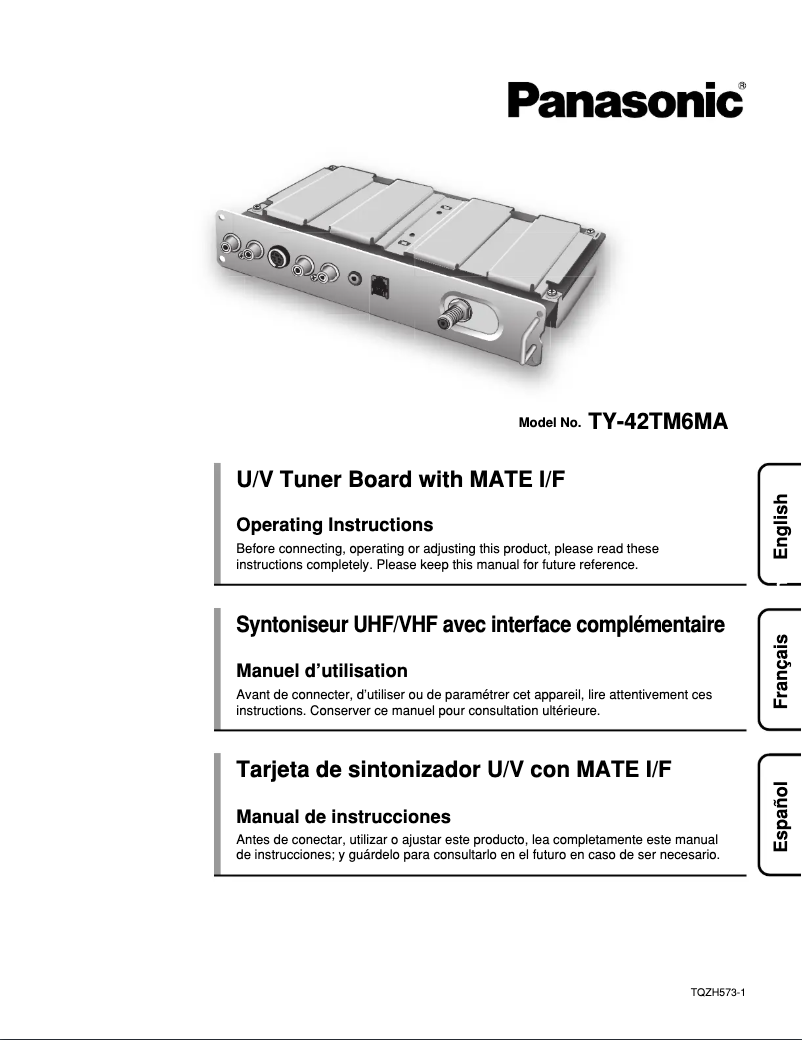 Panasonic®

Model No. TY-42TM6MA

U/V Tuner Board with MATE I/F

Operating Instructions
Before connecting, operating or adjusting this product, please read these instructions completely. Please keep this manual for future reference.

English

Syntoniseur UHF/VHF avec interface complémentaire

Manuel d'utilisation
Avant de connecter, d'utiliser ou de paramétrer cet appareil, lire attentivement ces instructions. Conserver ce manuel pour consultation ultérieure.

Français

Tarjeta de sintonizador U/V con MATE I/F

Manual de instrucciones
Antes de conectar, utilizar o ajustar este producto, lea completamente este manual de instrucciones; y guárdelo para consultarlo en el futuro en caso de ser necesario.

Español

TQZH573-1