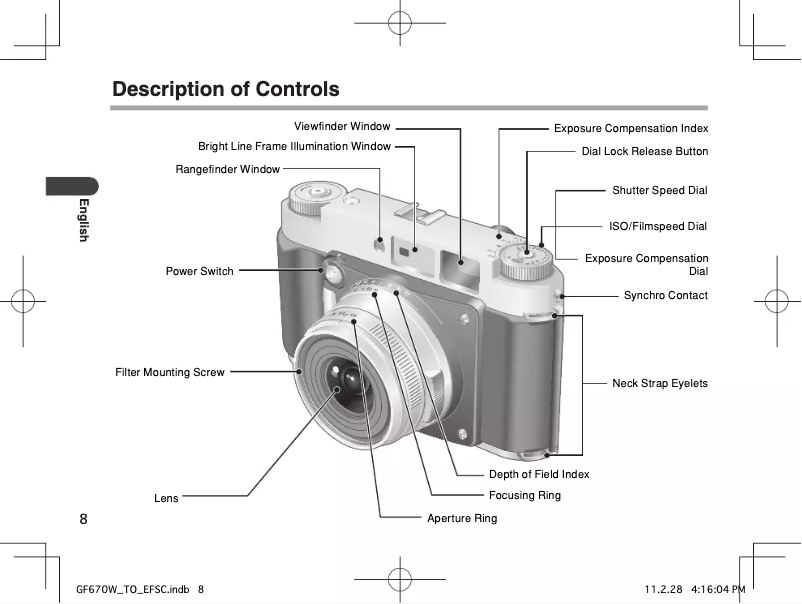 Description of Controls

English

Viewfinder Window
Bright Line Frame Illumination Window
Rangefinder Window
Power Switch
Filter Mounting Screw
Lens
Exposure Compensation Index
Dial Lock Release Button
Shutter Speed Dial
ISO/Filmspeed Dial
Exposure Compensation Dial
Synchro Contact
Neck Strap Eyelets
Depth of Field Index
Focusing Ring
Aperture Ring

8

GF670W_TO_EFSC.indb 8
11.2.28 4:16:04 PM