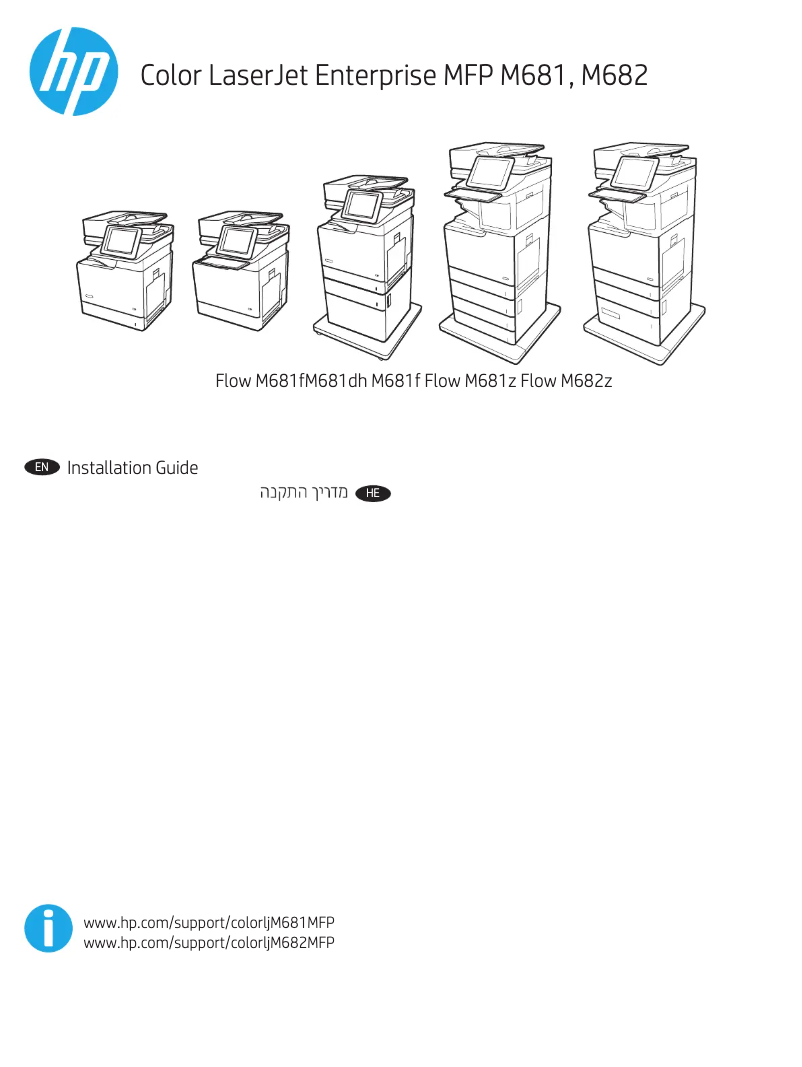 hp

Color LaserJet Enterprise MFP M681, M682

Flow M681fM681dh M681f Flow M681z Flow M682z

EN Installation Guide

HE מדריך התקנה

www.hp.com/support/colorljM681MFP
www.hp.com/support/colorljM682MFP