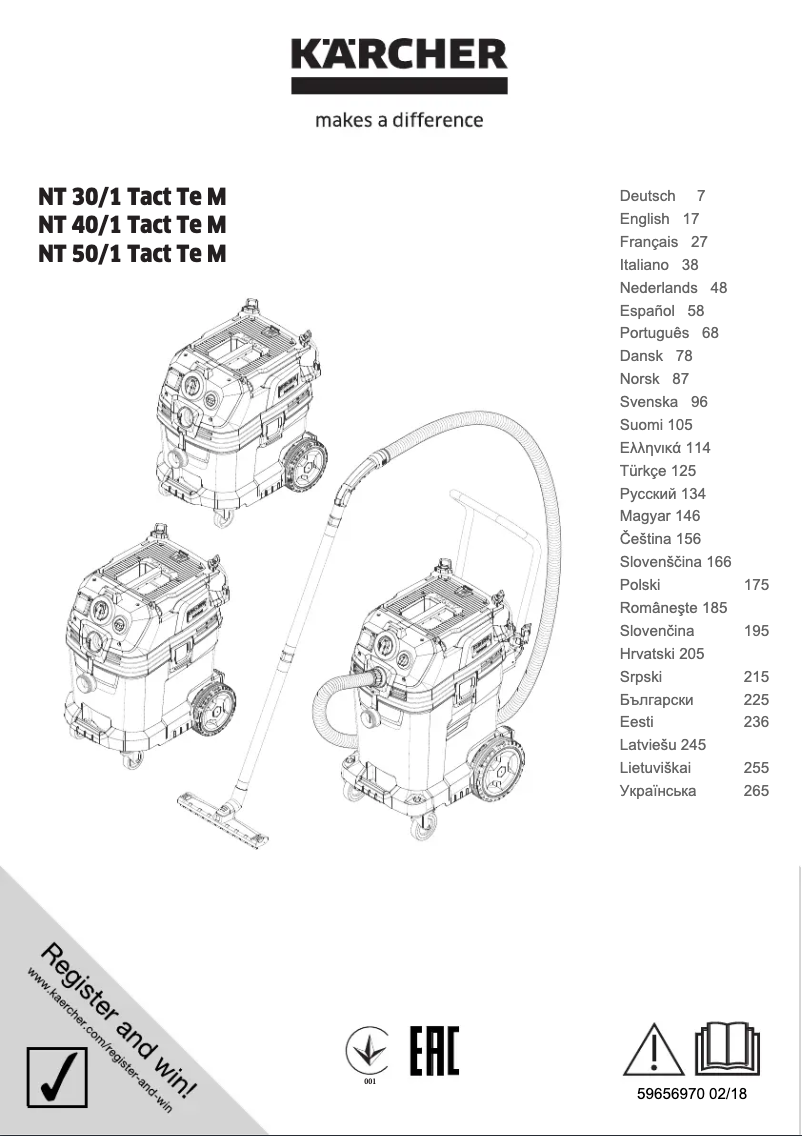 KÄRCHER

makes a difference

NT 30/1 Tact Te M
NT 40/1 Tact Te M
NT 50/1 Tact Te M

Deutsch 7
English 17
Français 27
Italiano 38
Nederlands 48
Español 58
Português 68
Dansk 78
Norsk 87
Svenska 96
Suomi 105
Ελληνικά 114
Türkçe 125
Русский 134
Magyar 146
Čeština 156
Slovenščina 166
Polski 175
Româneşte 185
Slovenčina 195
Hrvatski 205
Srpski 215
Български 225
Eesti 236
Latviešu 245
Lietuviškai 255
Українська 265

Register and win!
www.kaercher.com/register-and-win

001

EAC

59656970 02/18