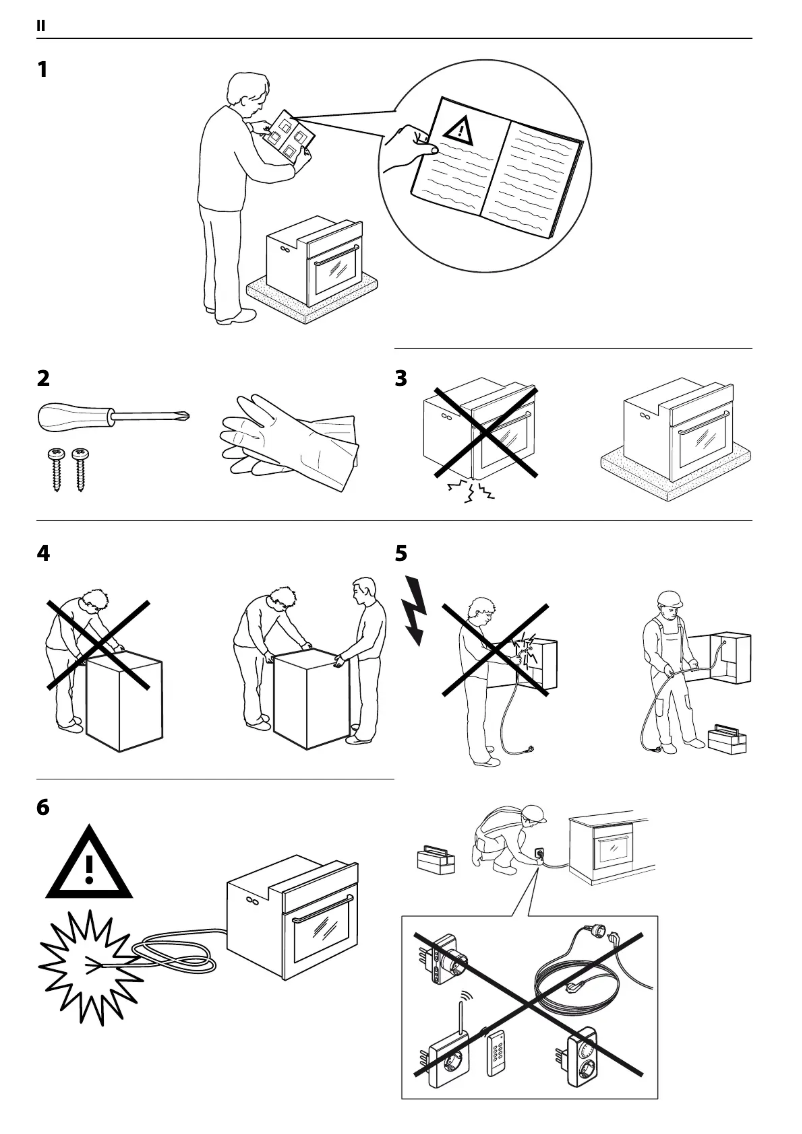 II

1

2

3

4

5

6