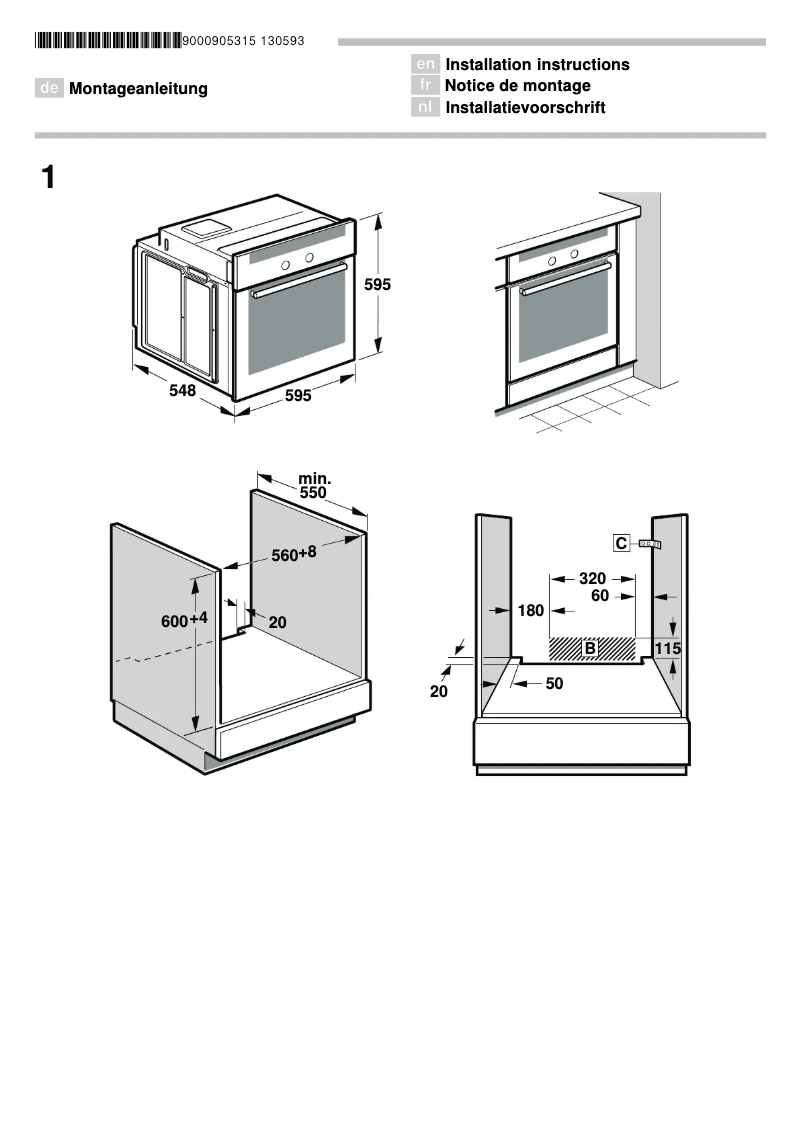 9000905315 130593

de Montageanleitung

en Installation instructions
fr Notice de montage
nl Installatievoorschrift

1

595
548
595

min. 550
$560^{+8}$
$600^{+4}$
20

C
320
60
180
B
115
20
50