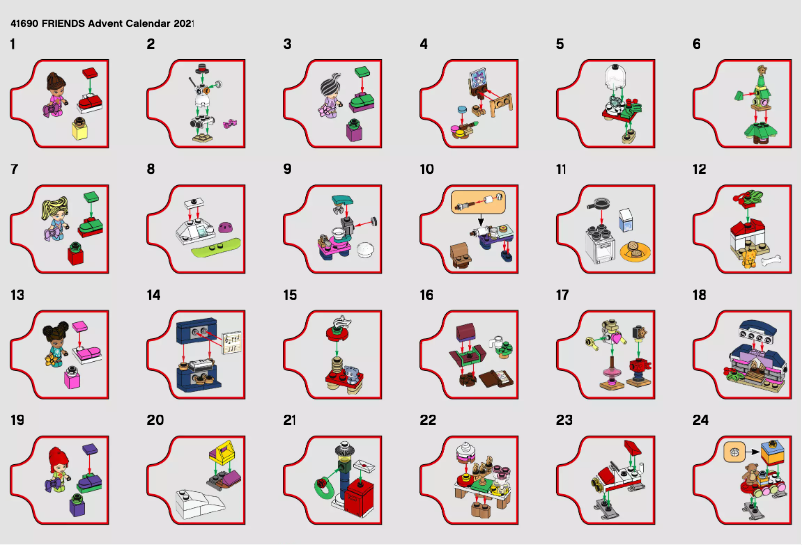 41690 FRIENDS Advent Calendar 2021

1

2

3

4

5

6

7

8

9

10

11

12

13

14

15

16

17

18

19

20

21

22

23

24