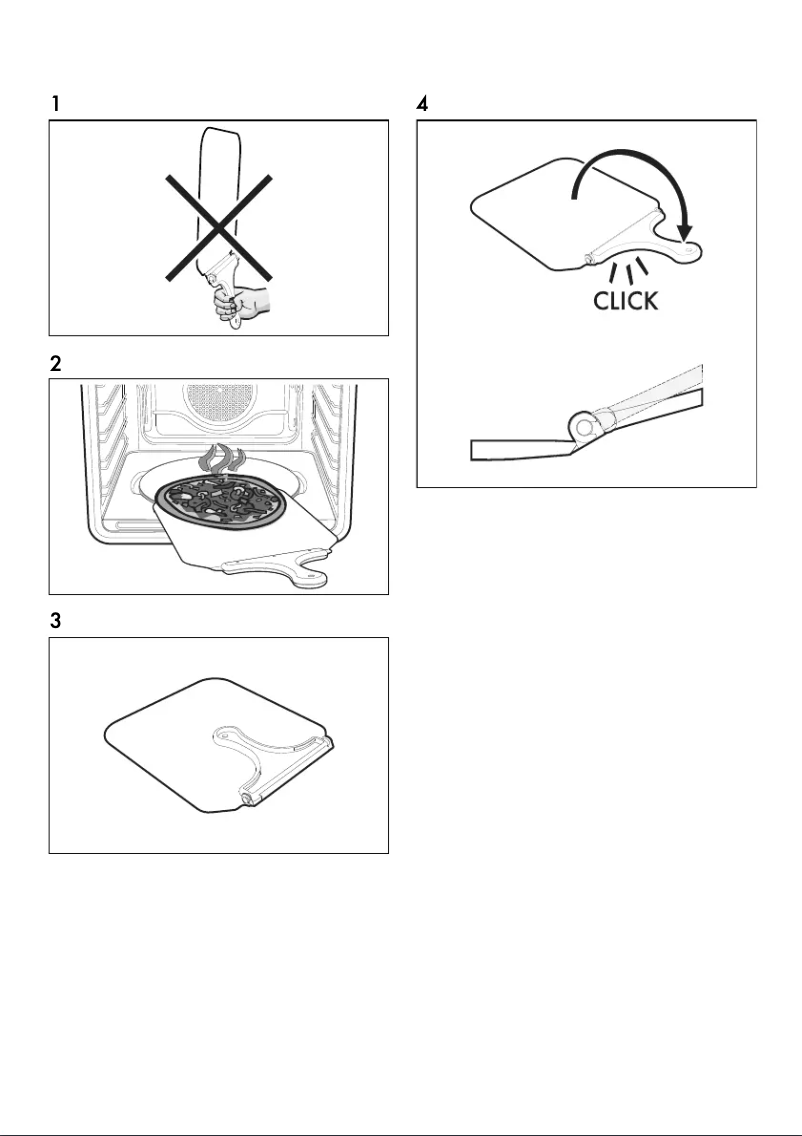 1

2

3

4

CLICK