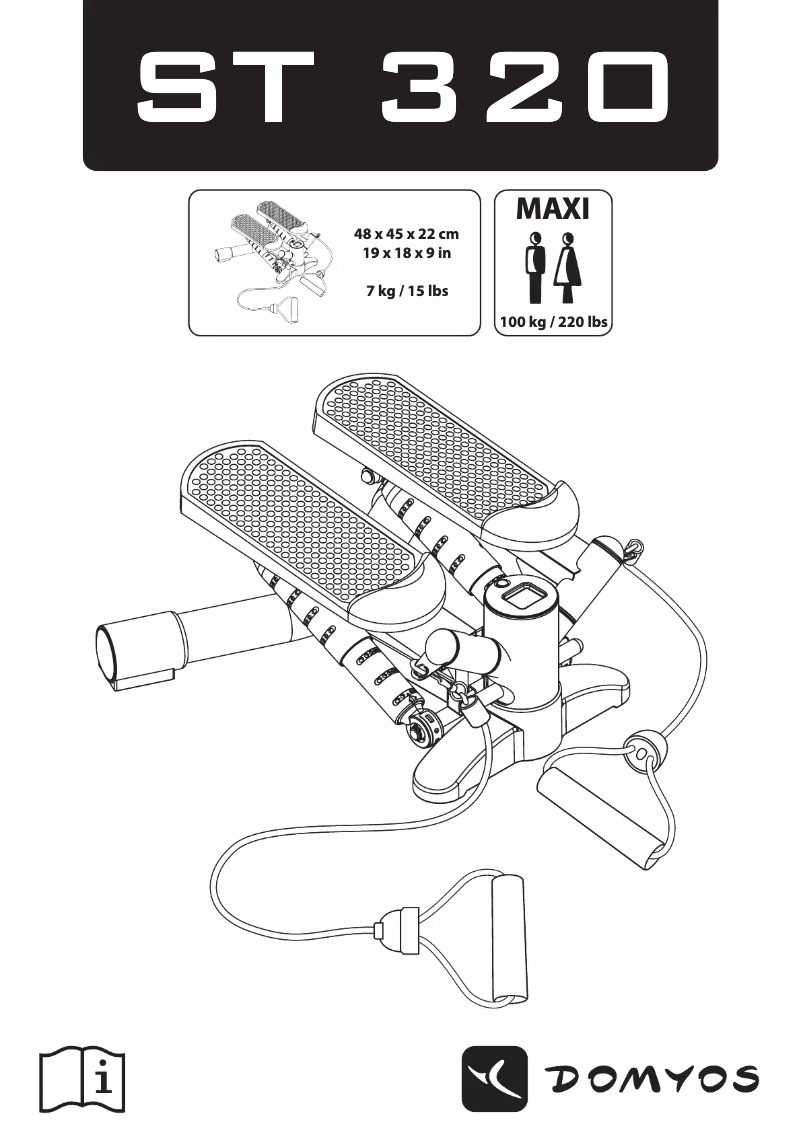 ST 320

48 x 45 x 22 cm
19 x 18 x 9 in

7 kg / 15 lbs

MAXI

100 kg / 220 lbs

i

DOMYOS