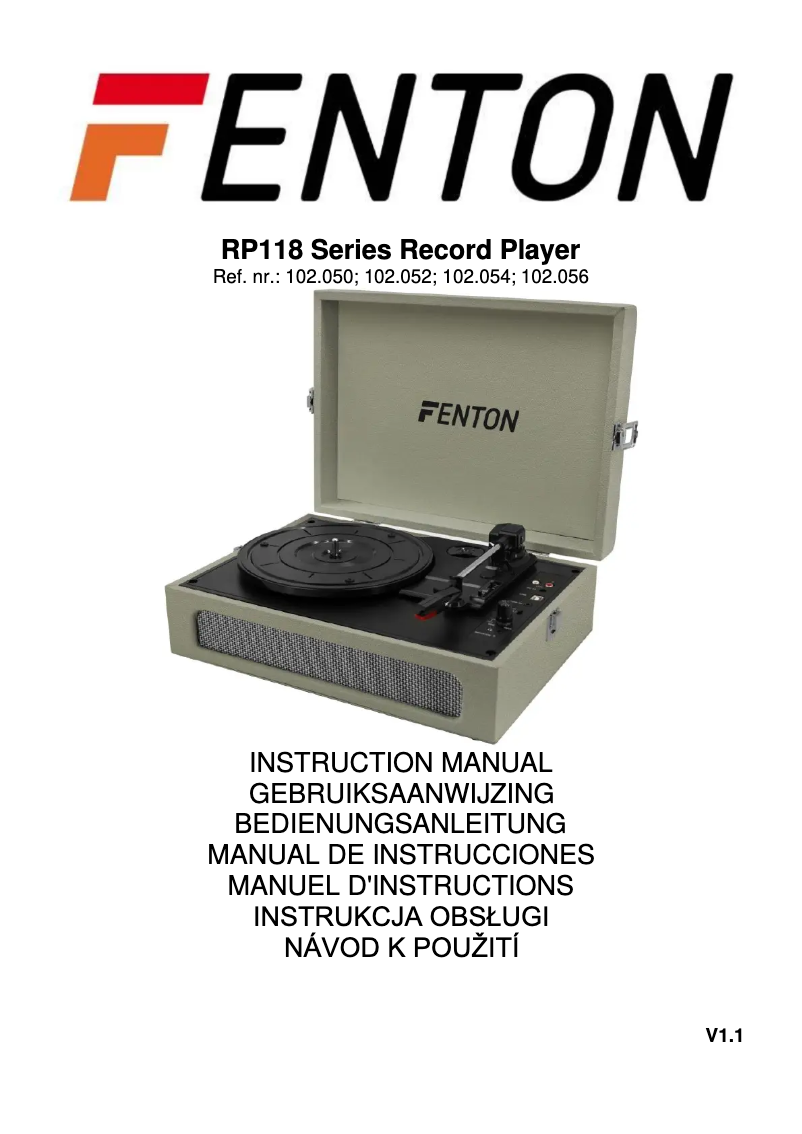 FENTON

RP118 Series Record Player
Ref. nr.: 102.050; 102.052; 102.054; 102.056

FENTON

INSTRUCTION MANUAL
GEBRUIKSAANWIJZING
BEDIENUNGSANLEITUNG
MANUAL DE INSTRUCCIONES
MANUEL D'INSTRUCTIONS
INSTRUKCJA OBSŁUGI
NÁVOD K POUŽITÍ

V1.1